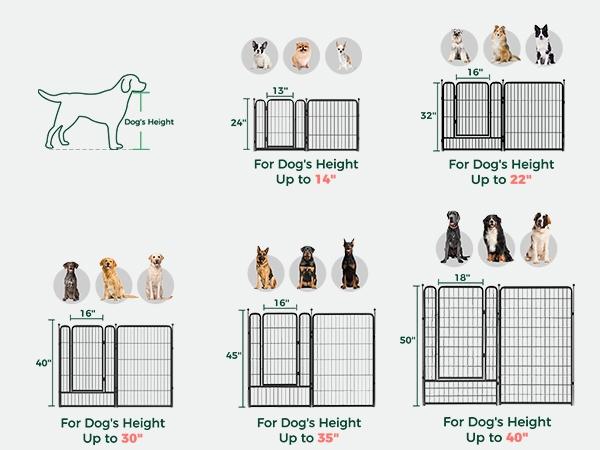 Dog's Height

13"
24"
For Dog's Height Up to 14"

16"
32"
For Dog's Height Up to 22"

16"
40"
For Dog's Height Up to 30"

16"
45"
For Dog's Height Up to 35"

18"
50"
For Dog's Height Up to 40"