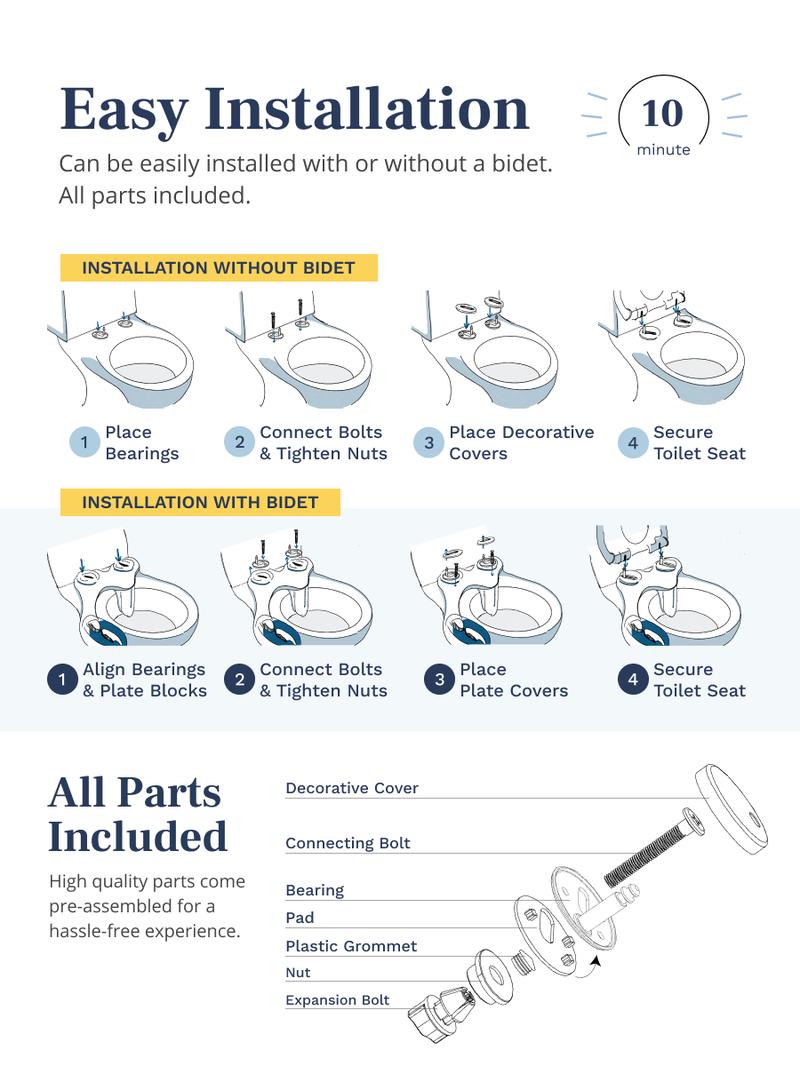 Easy Installation

10
minute

Can be easily installed with or without a bidet. All parts included.

INSTALLATION WITHOUT BIDET

1 Place Bearings

2 Connect Bolts & Tighten Nuts

3 Place Decorative Covers

4 Secure Toilet Seat

INSTALLATION WITH BIDET

1 Align Bearings & Plate Blocks

2 Connect Bolts & Tighten Nuts

3 Place Plate Covers

4 Secure Toilet Seat

All Parts Included

High quality parts come pre-assembled for a hassle-free experience.

Decorative Cover
Connecting Bolt
Bearing
Pad
Plastic Grommet
Nut
Expansion Bolt