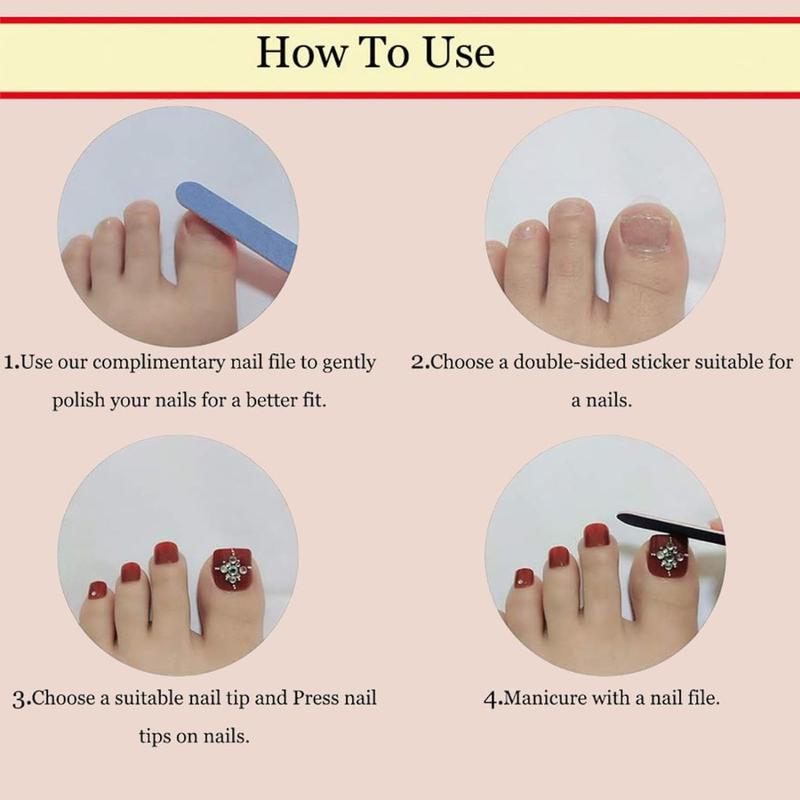 How To Use

1.Use our complimentary nail file to gently polish your nails for a better fit.

2.Choose a double-sided sticker suitable for a nails.

3.Choose a suitable nail tip and Press nail tips on nails.

4.Manicure with a nail file.