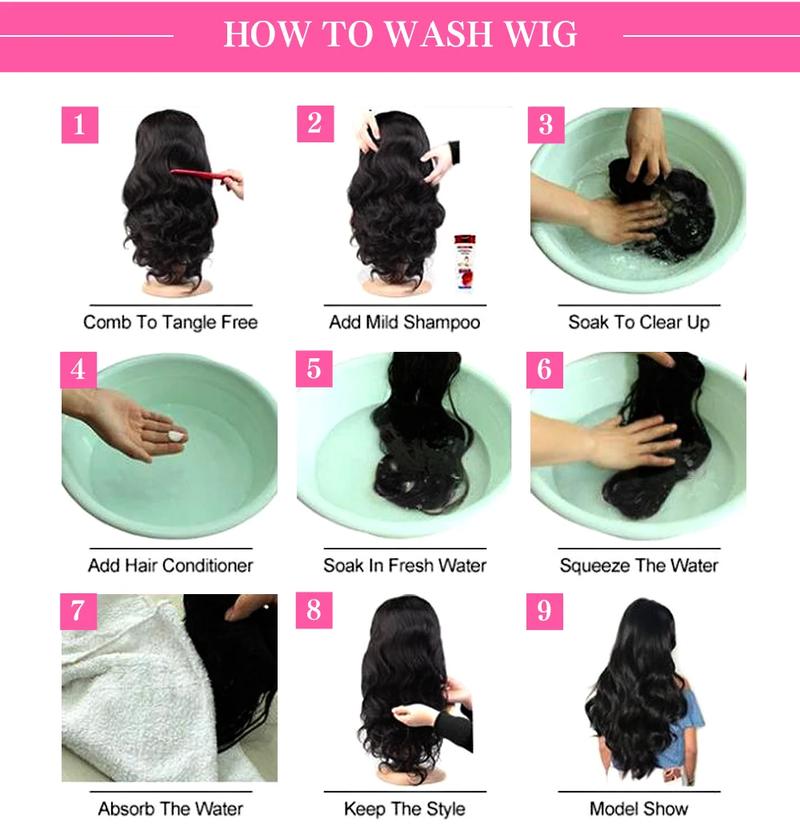 HOW TO WASH WIG

1

Comb To Tangle Free

2

Add Mild Shampoo

3

Soak To Clear Up

4

Add Hair Conditioner

5

Soak In Fresh Water

6

Squeeze The Water

7

Absorb The Water

8

Keep The Style

9

Model Show