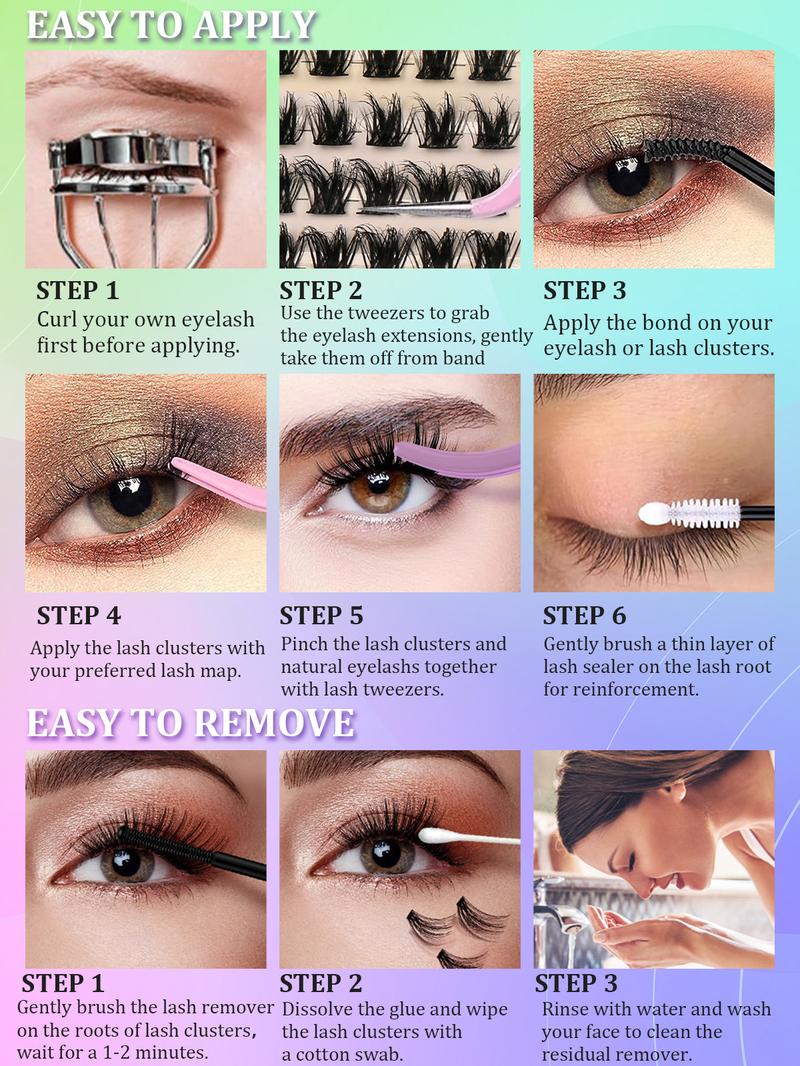 EASY TO APPLY

STEP 1
Curl your own eyelash first before applying.

STEP 2
Use the tweezers to grab the eyelash extensions, gently take them off from band

STEP 3
Apply the bond on your eyelash or lash clusters.

STEP 4
Apply the lash clusters with your preferred lash map.

STEP 5
Pinch the lash clusters and natural eyelashs together with lash tweezers.

STEP 6
Gently brush a thin layer of lash sealer on the lash root for reinforcement.

EASY TO REMOVE

STEP 1
Gently brush the lash remover on the roots of lash clusters, wait for a 1-2 minutes.

STEP 2
Dissolve the glue and wipe the lash clusters with a cotton swab.

STEP 3
Rinse with water and wash your face to clean the residual remover.