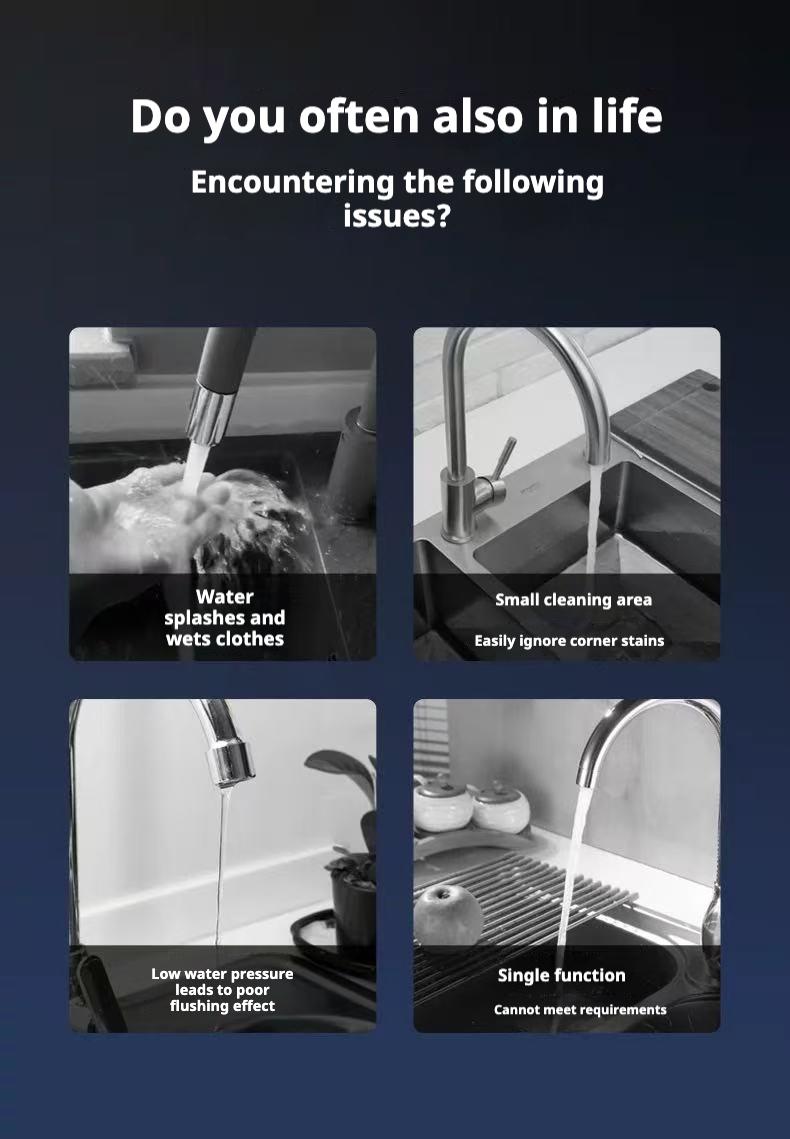 Do you often also in life

Encountering the following issues?

Water splashes and wets clothes

Small cleaning area

Easily ignore corner stains

Low water pressure leads to poor flushing effect

Single function

Cannot meet requirements