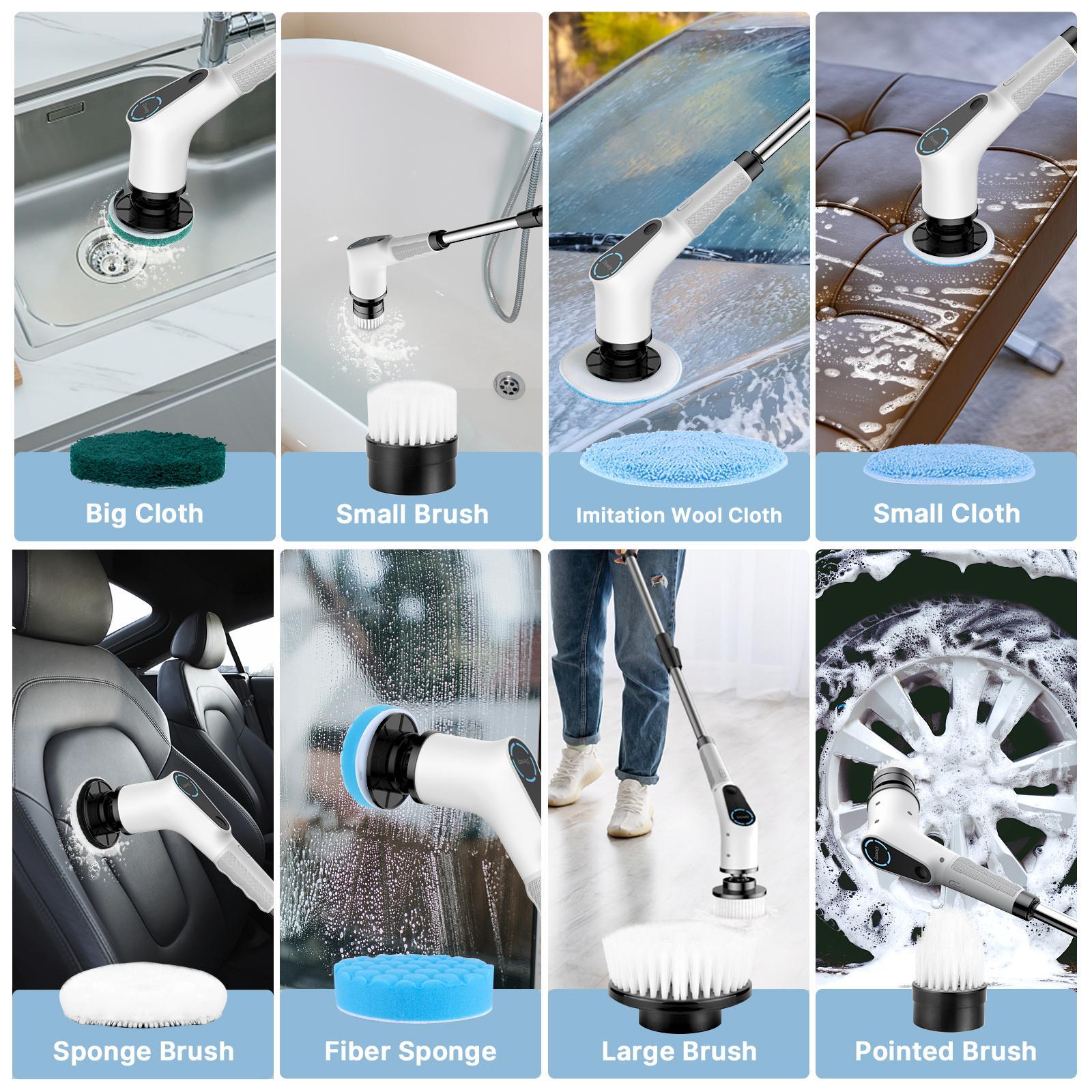 Big Cloth

Small Brush

Imitation Wool Cloth

Small Cloth

Sponge Brush

Fiber Sponge

Large Brush

Pointed Brush