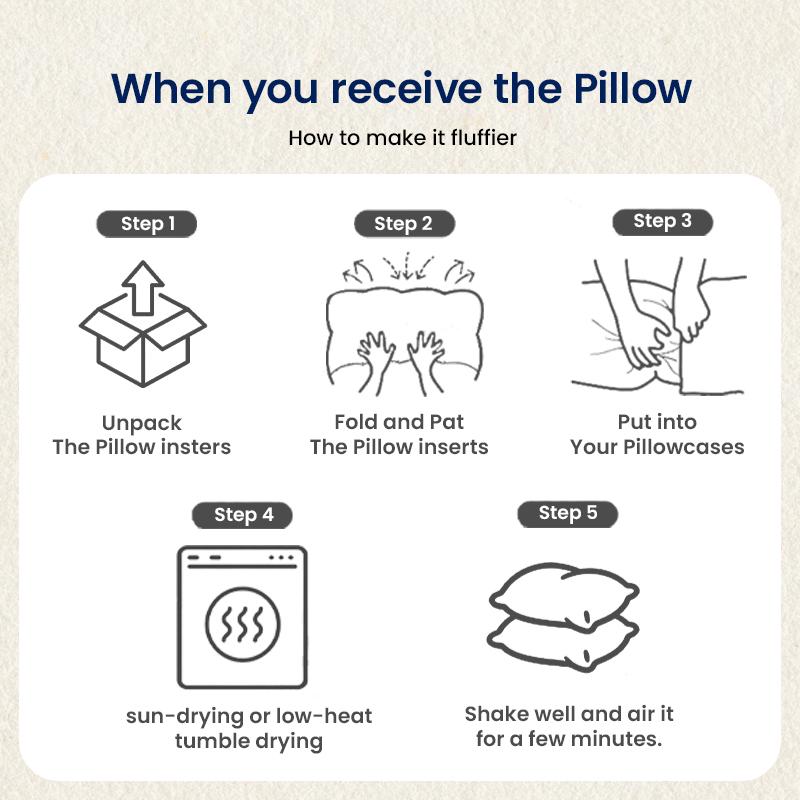 When you receive the Pillow

How to make it fluffier

Step 1

Unpack
The Pillow insters

Step 2

Fold and Pat
The Pillow inserts

Step 3

Put into
Your Pillowcases

Step 4

sun-drying or low-heat tumble drying

Step 5

Shake well and air it for a few minutes.