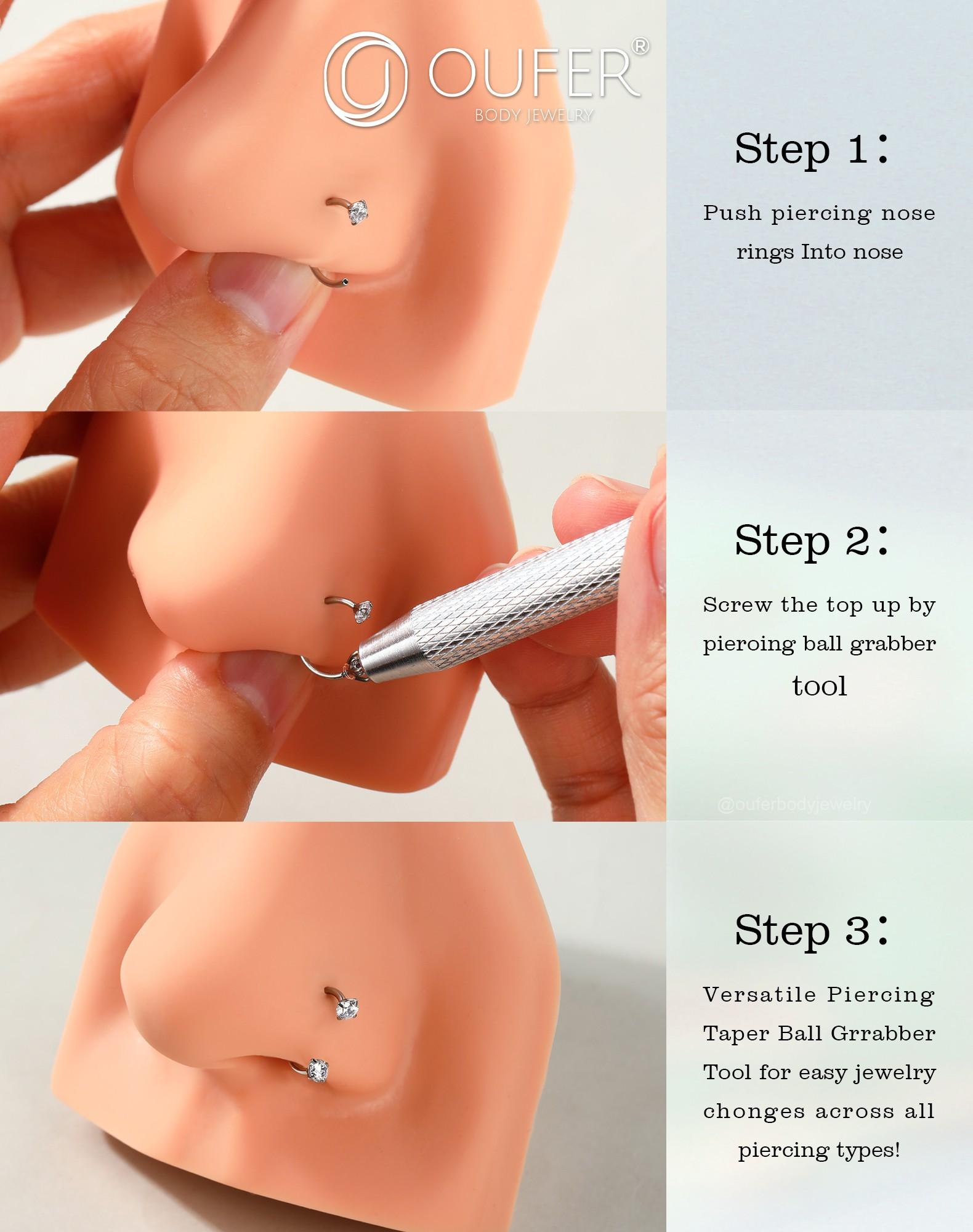 OUFER®
BODY JEWELRY

Step 1:

Push piercing nose rings Into nose

Step 2:

Screw the top up by pieroing ball grabber tool

@ouferbodyjewelry

Step 3:

Versatile Piercing Taper Ball Grrabber Tool for easy jewelry chonges across all piercing types!