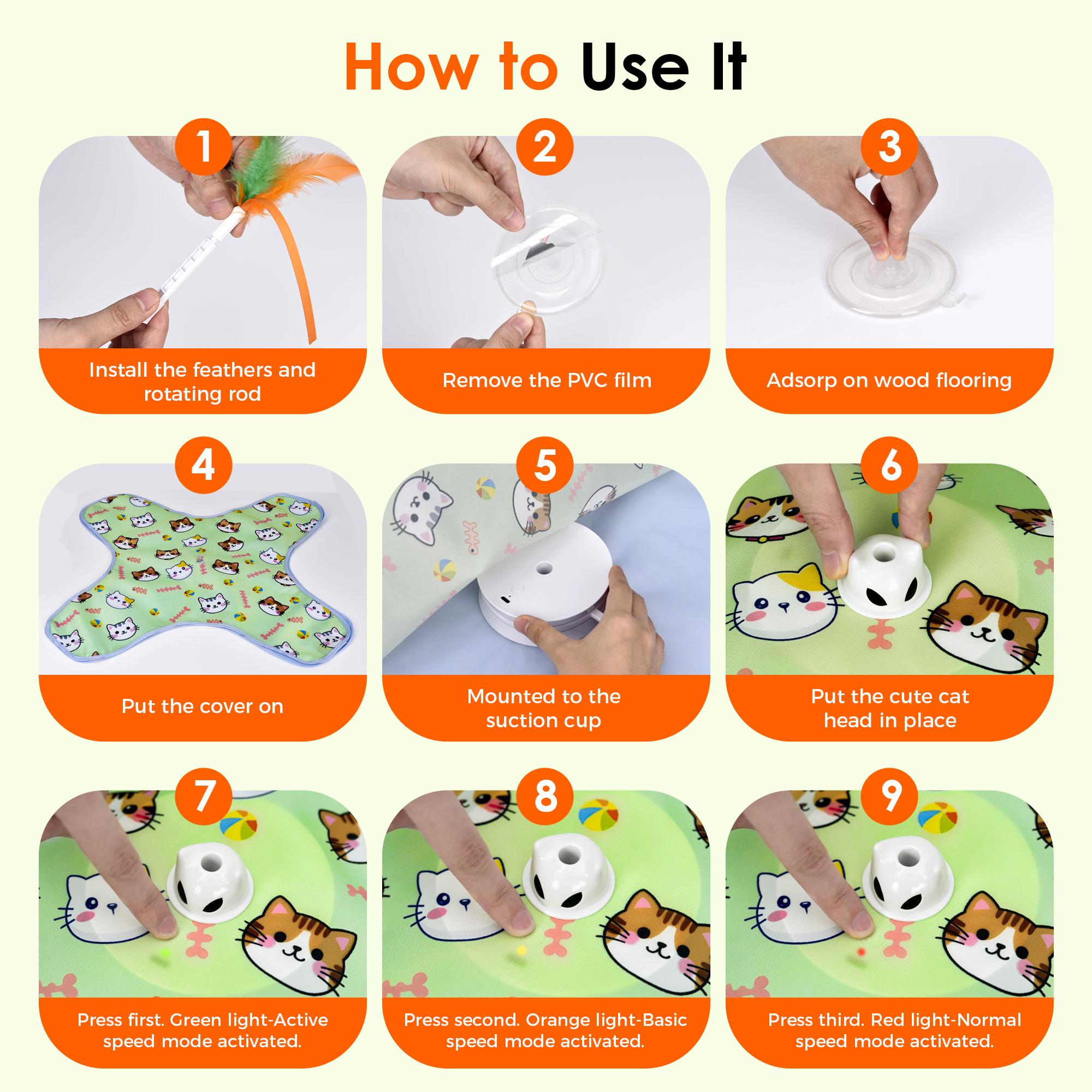 How to Use It

1
Install the feathers and rotating rod

2
Remove the PVC film

3
Adsorp on wood flooring

4
Put the cover on

5
Mounted to the suction cup

6
Put the cute cat head in place

7
Press first. Green light-Active speed mode activated.

8
Press second. Orange light-Basic speed mode activated.

9
Press third. Red light-Normal speed mode activated.