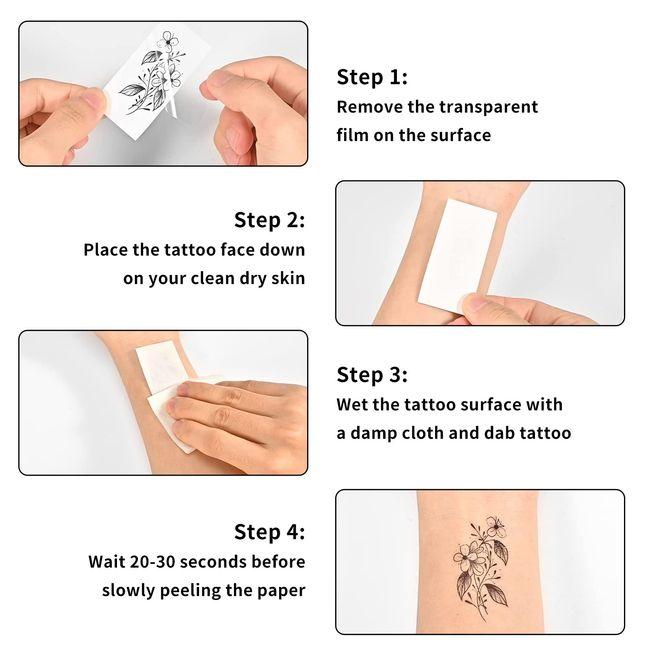 Step 1:
Remove the transparent film on the surface

Step 2:
Place the tattoo face down on your clean dry skin

Step 3:
Wet the tattoo surface with a damp cloth and dab tattoo

Step 4:
Wait 20-30 seconds before slowly peeling the paper