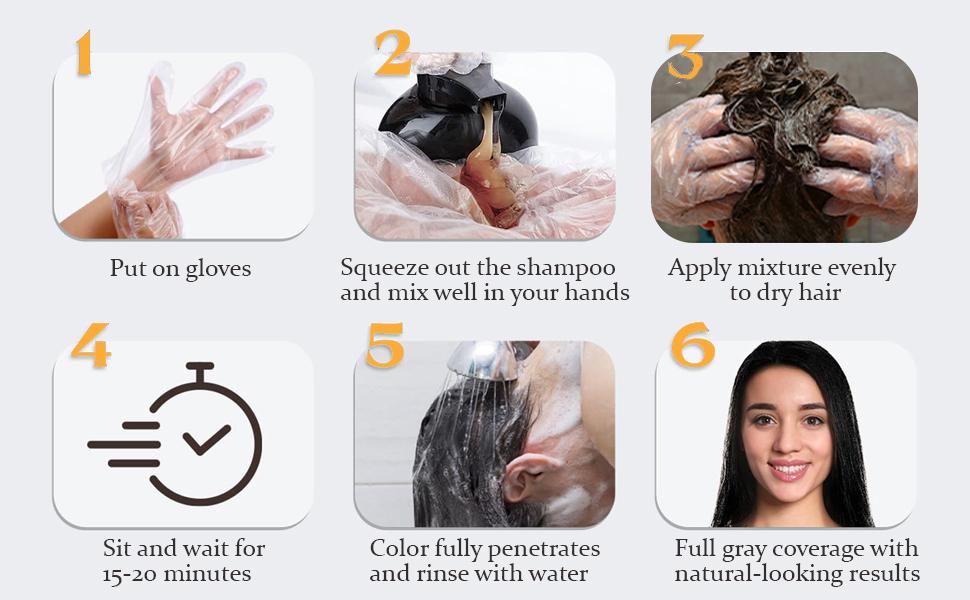 1
Put on gloves

2
Squeeze out the shampoo and mix well in your hands

3
Apply mixture evenly to dry hair

4
Sit and wait for 15-20 minutes

5
Color fully penetrates and rinse with water

6
Full gray coverage with natural-looking results