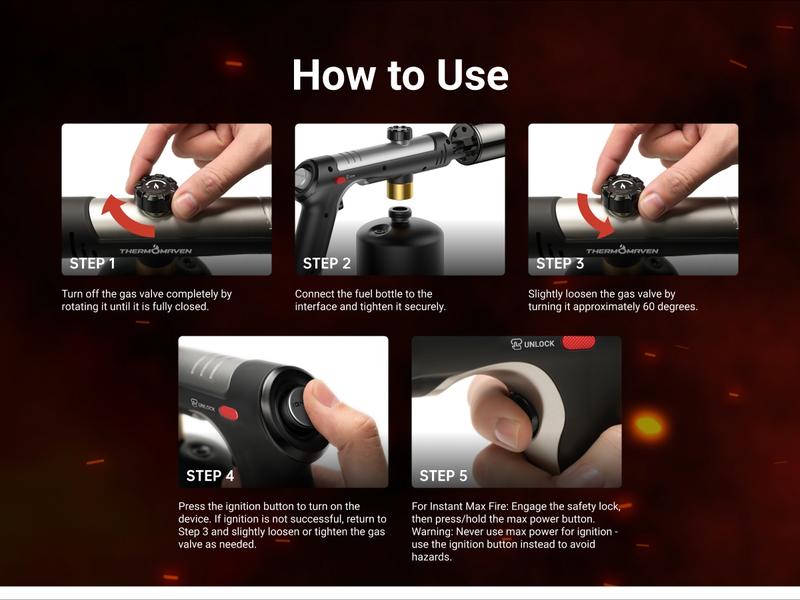 How to Use

THERMOMAVEN

STEP 1

Turn off the gas valve completely by rotating it until it is fully closed.

STEP 2

Connect the fuel bottle to the interface and tighten it securely.

THERMOMAVEN

STEP 3

Slightly loosen the gas valve by turning it approximately 60 degrees.

UNLOCK

STEP 4

Press the ignition button to turn on the device. If ignition is not successful, return to Step 3 and slightly loosen or tighten the gas valve as needed.

UNLOCK

STEP 5

For Instant Max Fire: Engage the safety lock, then press/hold the max power button. Warning: Never use max power for ignition - use the ignition button instead to avoid hazards.