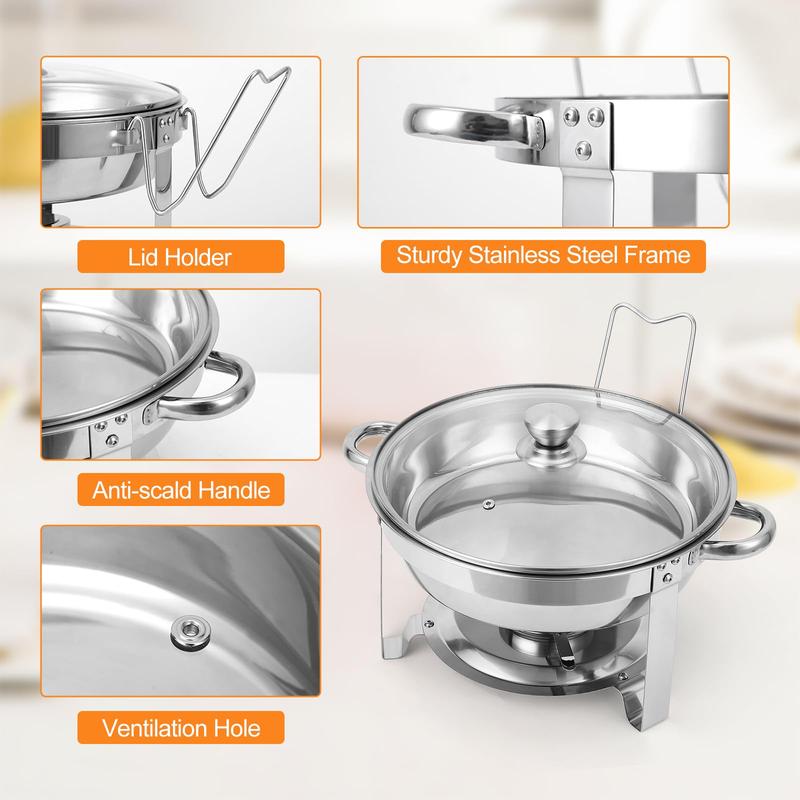 Lid Holder

Sturdy Stainless Steel Frame

Anti-scald Handle

Ventilation Hole