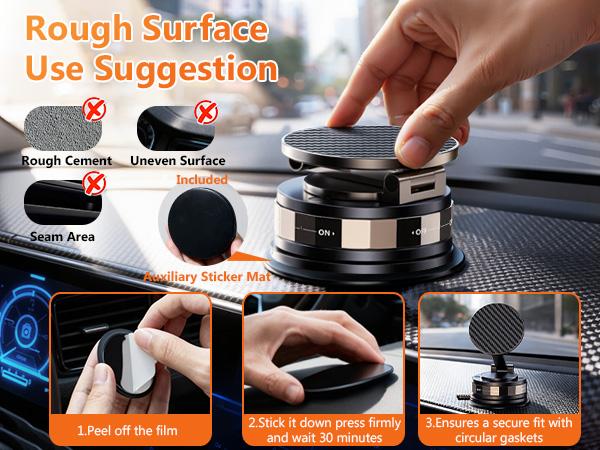 Rough Surface Use Suggestion

Rough Cement

Uneven Surface

Seam Area

Included

Auxiliary Sticker Mat

ON

ON

1.Peel off the film

2.Stick it down press firmly and wait 30 minutes

3.Ensures a secure fit with circular gaskets