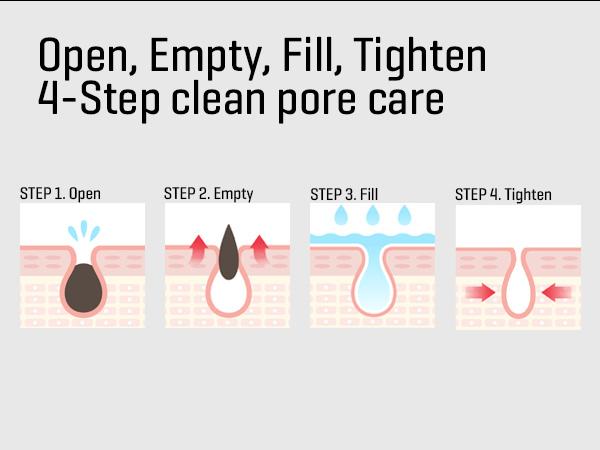 Open, Empty, Fill, Tighten
4-Step clean pore care

STEP 1. Open

STEP 2. Empty

STEP 3. Fill

STEP 4. Tighten