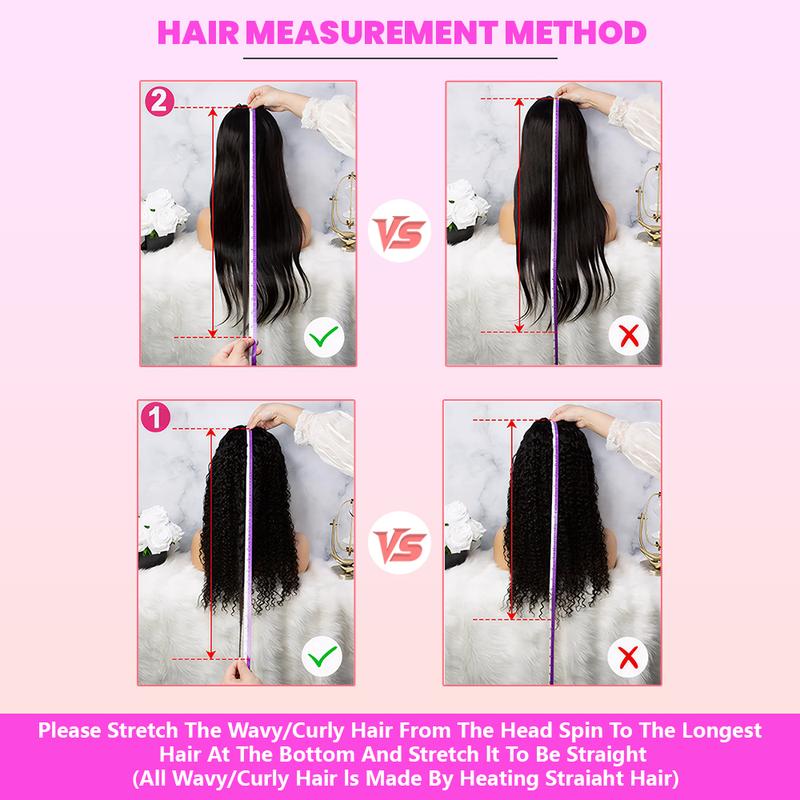 HAIR MEASUREMENT METHOD

2

VS

1

VS

Please Stretch The Wavy/Curly Hair From The Head Spin To The Longest Hair At The Bottom And Stretch It To Be Straight (All Wavy/Curly Hair Is Made By Heating Straiaht Hair)