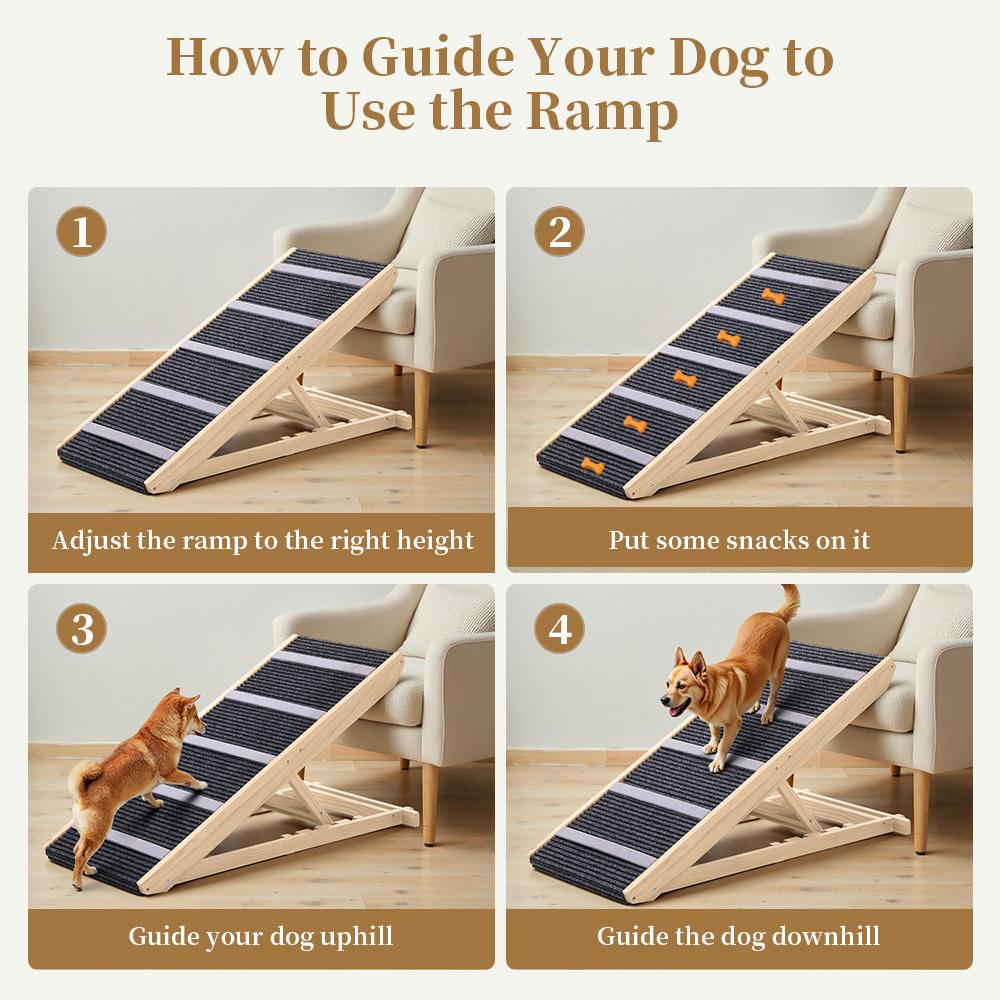 How to Guide Your Dog to Use the Ramp

1

Adjust the ramp to the right height

2

Put some snacks on it

3

Guide your dog uphill

4

Guide the dog downhill