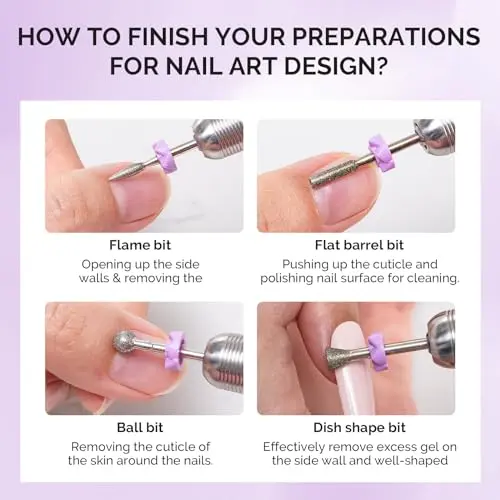 HOW TO FINISH YOUR PREPARATIONS FOR NAIL ART DESIGN?

Flame bit

Opening up the side walls & removing the

Flat barrel bit

Pushing up the cuticle and polishing nail surface for cleaning.

Ball bit

Removing the cuticle of the skin around the nails.

Dish shape bit

Effectively remove excess gel on the side wall and well-shaped