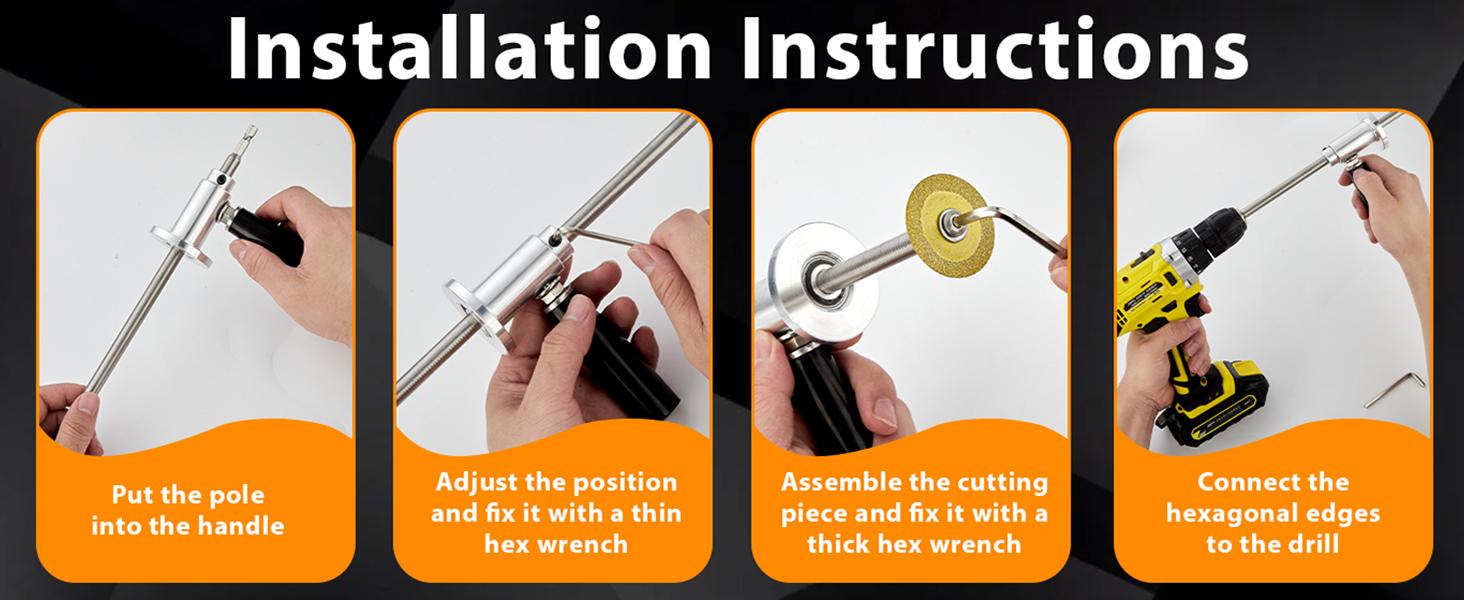 Installation Instructions

Put the pole into the handle

Adjust the position and fix it with a thin hex wrench

Assemble the cutting piece and fix it with a thick hex wrench

Connect the hexagonal edges to the drill