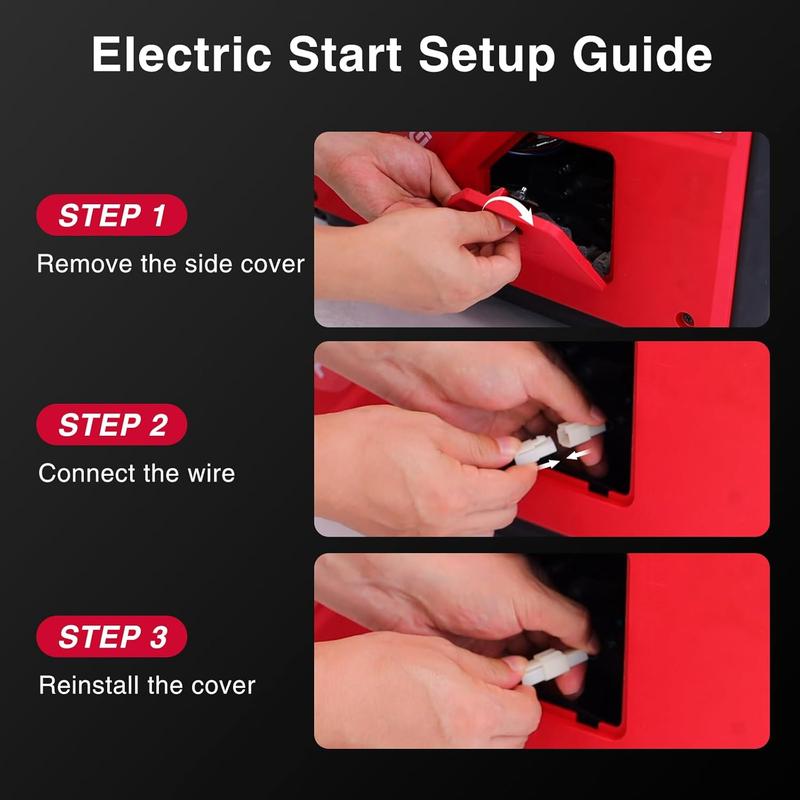 Electric Start Setup Guide

STEP 1
Remove the side cover

STEP 2
Connect the wire

STEP 3
Reinstall the cover