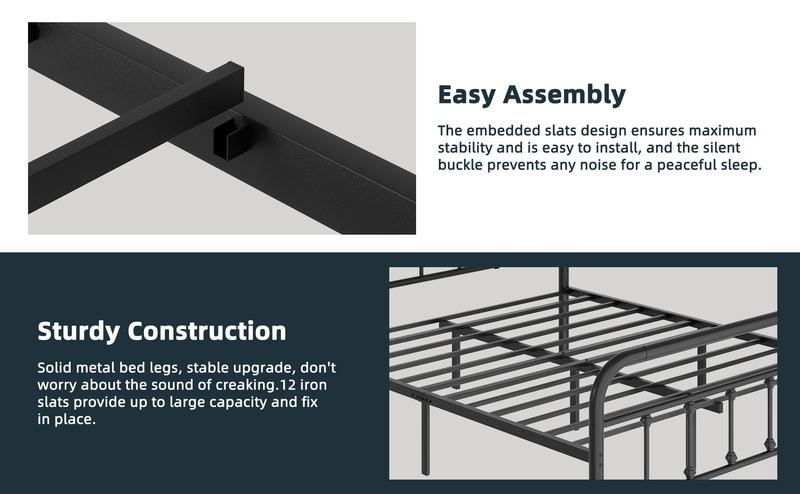 Easy Assembly

The embedded slats design ensures maximum stability and is easy to install, and the silent buckle prevents any noise for a peaceful sleep.

Sturdy Construction

Solid metal bed legs, stable upgrade, don't worry about the sound of creaking.12 iron slats provide up to large capacity and fix in place.