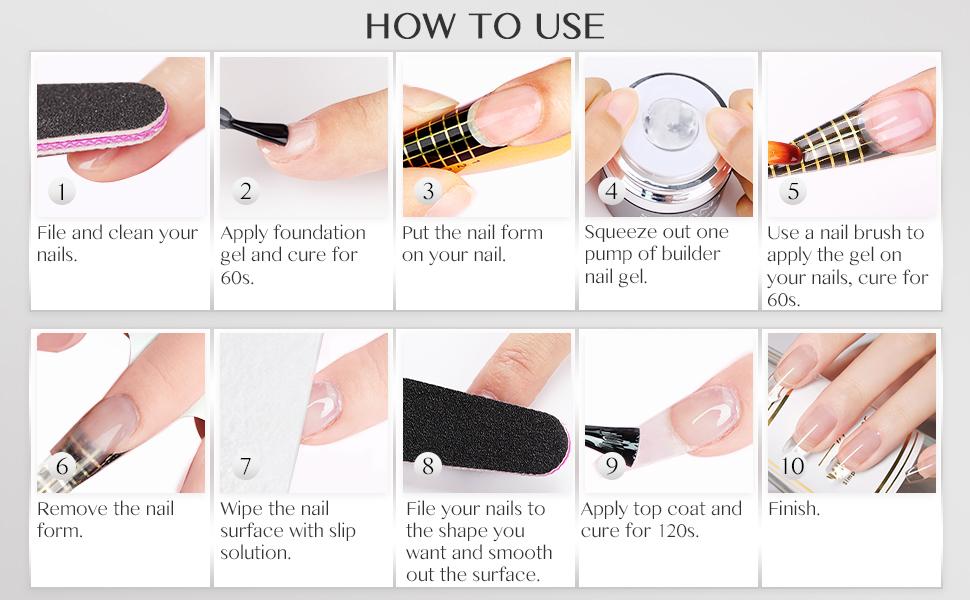 HOW TO USE

1
File and clean your nails.

2
Apply foundation gel and cure for 60s.

3
Put the nail form on your nail.

4
Squeeze out one pump of builder nail gel.

5
Use a nail brush to apply the gel on your nails, cure for 60s.

6
Remove the nail form.

7
Wipe the nail surface with slip solution.

8
File your nails to the shape you want and smooth out the surface.

9
Apply top coat and cure for 120s.

10
Finish.