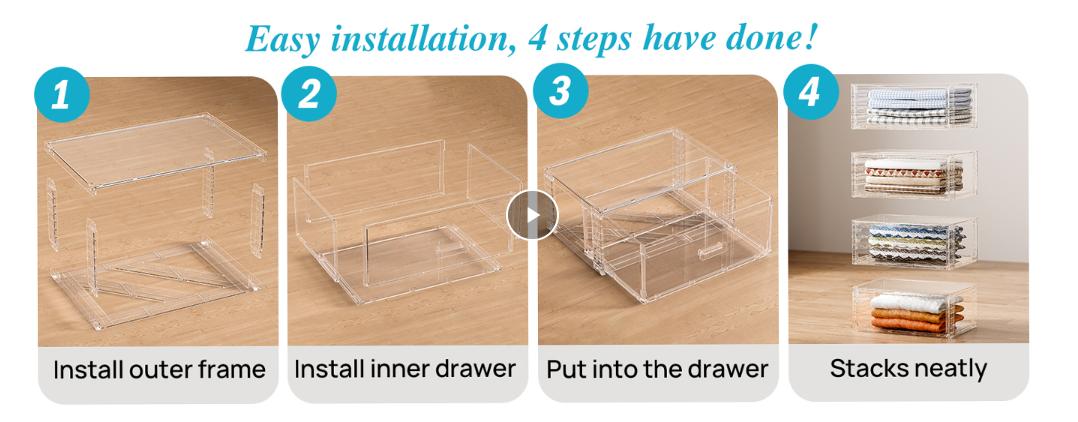 Easy installation, 4 steps have done!

1
Install outer frame

2
Install inner drawer

3
Put into the drawer

4
Stacks neatly