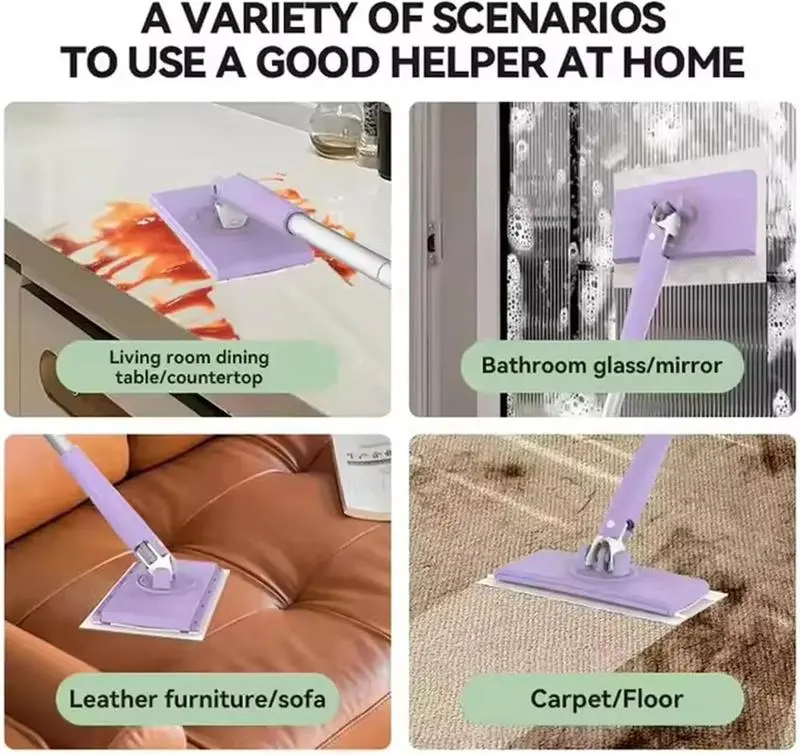 A VARIETY OF SCENARIOS TO USE A GOOD HELPER AT HOME

Living room dining table/countertop

Bathroom glass/mirror

Leather furniture/sofa

Carpet/Floor