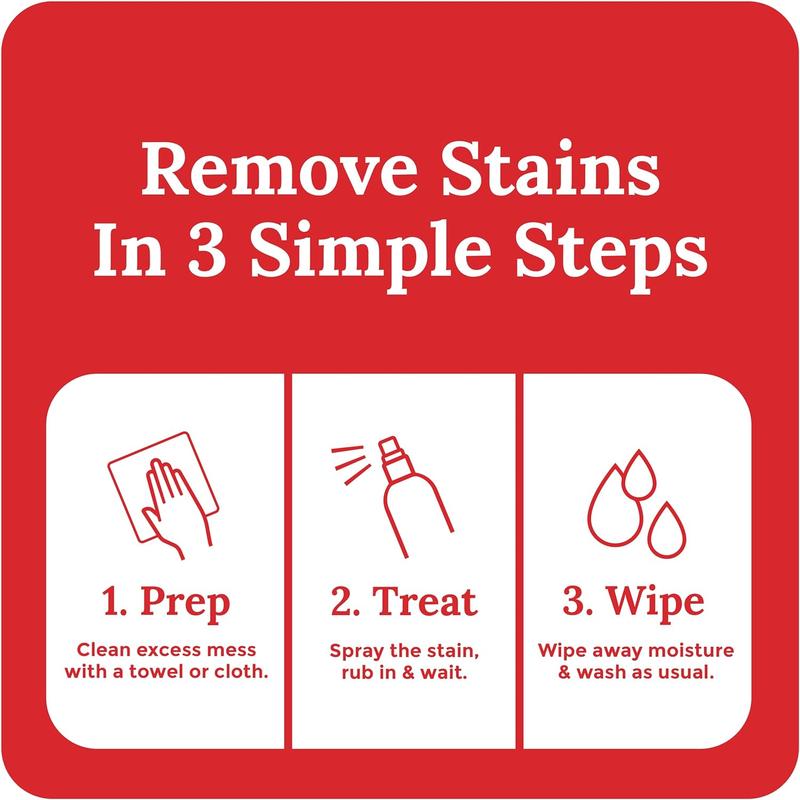 Remove Stains In 3 Simple Steps

1. Prep
Clean excess mess with a towel or cloth.

2. Treat
Spray the stain, rub in & wait.

3. Wipe
Wipe away moisture & wash as usual.