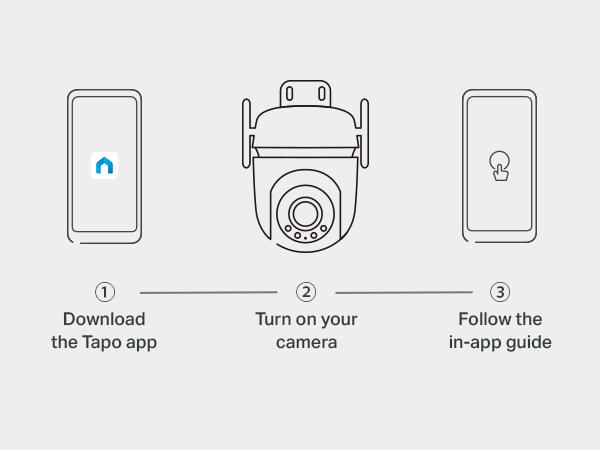 ① Download the Tapo app

② Turn on your camera

③ Follow the in-app guide