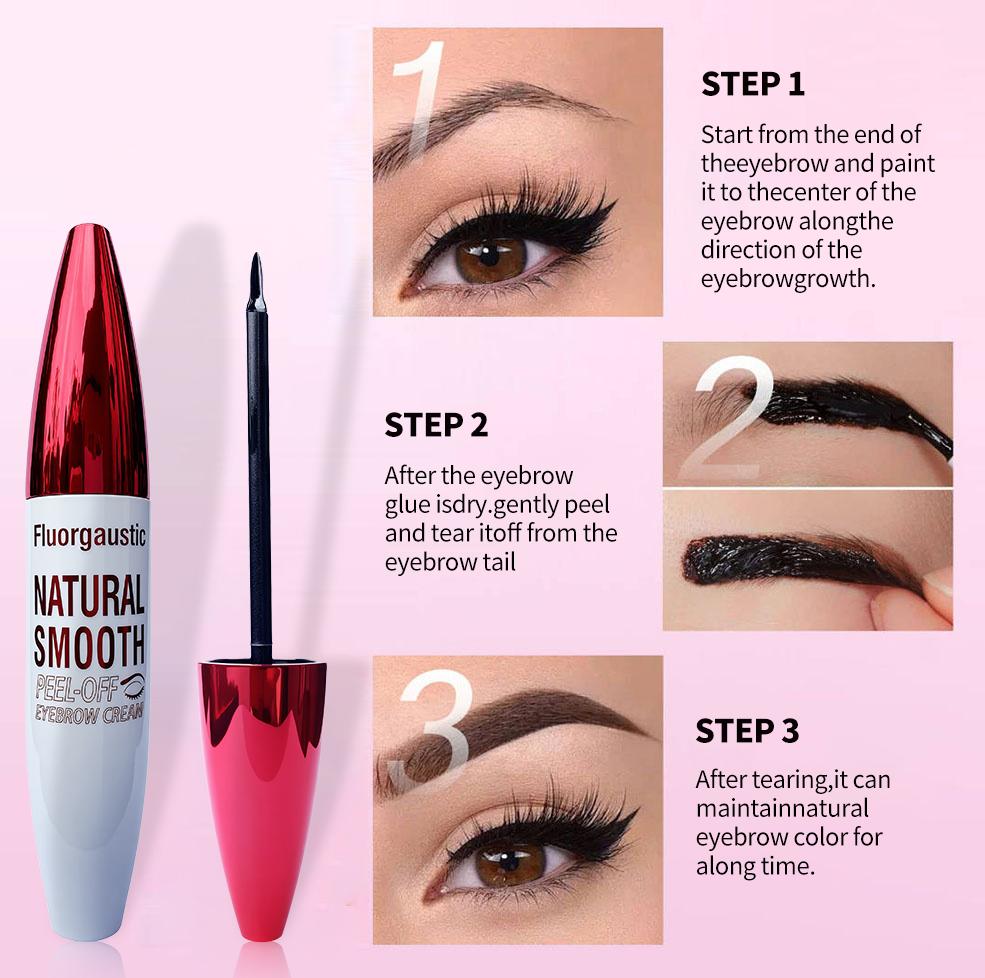 Fluorgaustic
NATURAL SMOOTH
PEEL-OFF
EYEBROW CREAM

1

STEP 1

Start from the end of theeyebrow and paint it to thecenter of the eyebrow alongthe direction of the eyebrowgrowth.

STEP 2

After the eyebrow glue isdry.gently peel and tear itoff from the eyebrow tail

2

3

STEP 3

After tearing,it can maintainnatural eyebrow color for along time.