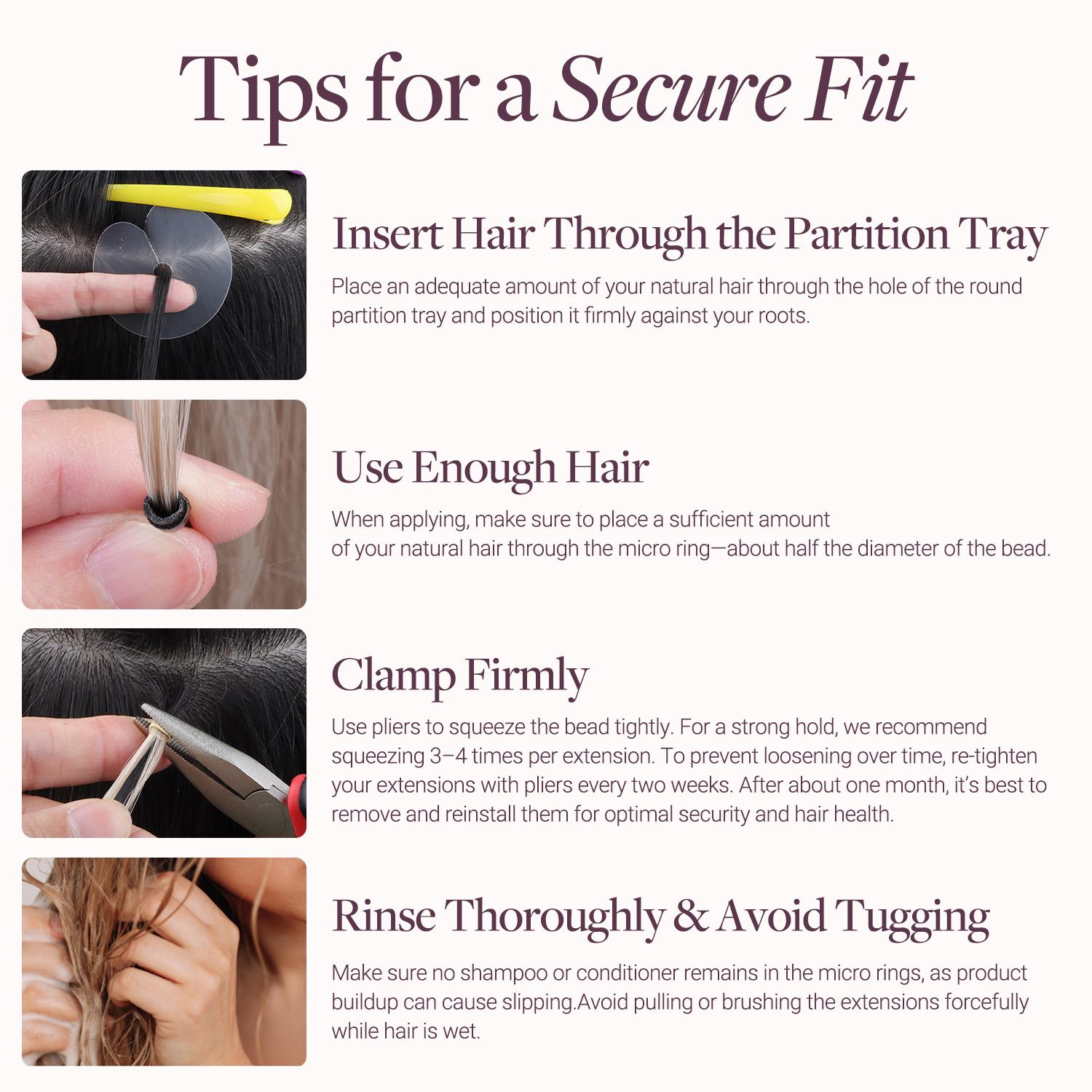 Tips for a Secure Fit

Insert Hair Through the Partition Tray

Place an adequate amount of your natural hair through the hole of the round partition tray and position it firmly against your roots.

Use Enough Hair

When applying, make sure to place a sufficient amount of your natural hair through the micro ring—about half the diameter of the bead.

Clamp Firmly

Use pliers to squeeze the bead tightly. For a strong hold, we recommend squeezing 3–4 times per extension. To prevent loosening over time, re-tighten your extensions with pliers every two weeks. After about one month, it's best to remove and reinstall them for optimal security and hair health.

Rinse Thoroughly & Avoid Tugging

Make sure no shampoo or conditioner remains in the micro rings, as product buildup can cause slipping.Avoid pulling or brushing the extensions forcefully while hair is wet.