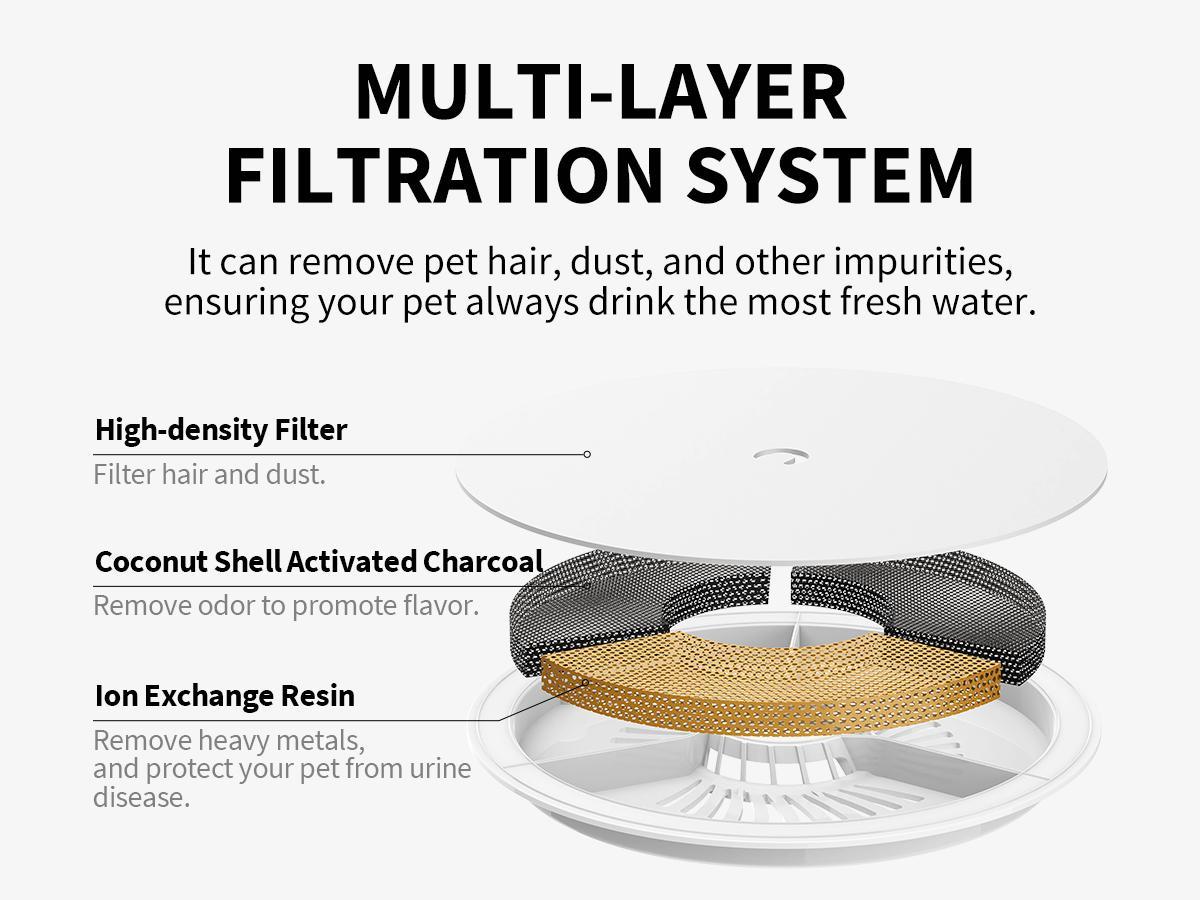 MULTI-LAYER FILTRATION SYSTEM

It can remove pet hair, dust, and other impurities, ensuring your pet always drink the most fresh water.

High-density Filter
Filter hair and dust.

Coconut Shell Activated Charcoal
Remove odor to promote flavor.

Ion Exchange Resin
Remove heavy metals, and protect your pet from urine disease.