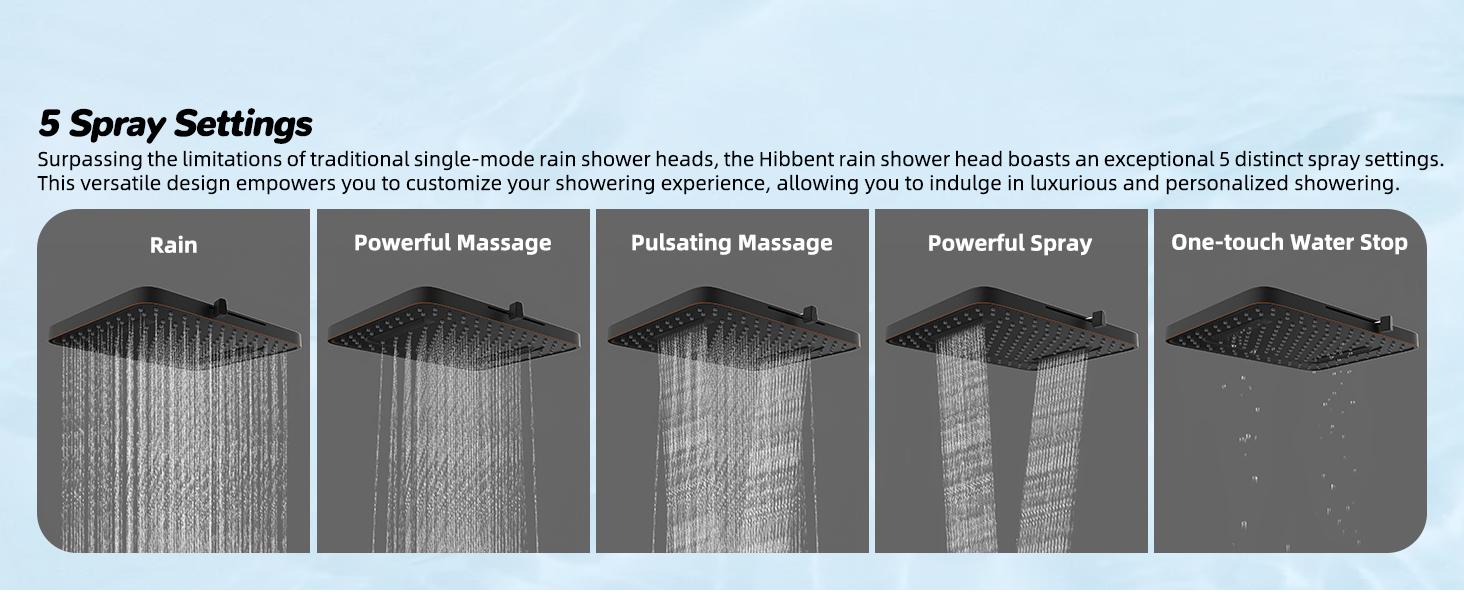 5 Spray Settings

Surpassing the limitations of traditional single-mode rain shower heads, the Hibbent rain shower head boasts an exceptional 5 distinct spray settings. This versatile design empowers you to customize your showering experience, allowing you to indulge in luxurious and personalized showering.

Rain

Powerful Massage

Pulsating Massage

Powerful Spray

One-touch Water Stop