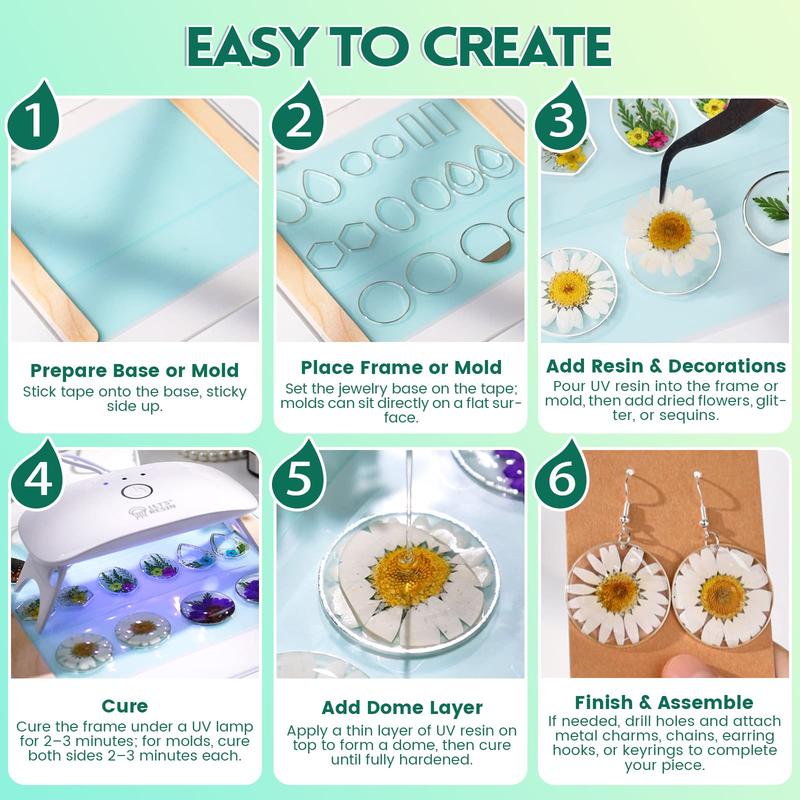 EASY TO CREATE

1

Prepare Base or Mold
Stick tape onto the base, sticky side up.

2

Place Frame or Mold
Set the jewelry base on the tape; molds can sit directly on a flat surface.

3

Add Resin & Decorations
Pour UV resin into the frame or mold, then add dried flowers, glitter, or sequins.

4

Cure
Cure the frame under a UV lamp for 2–3 minutes; for molds, cure both sides 2–3 minutes each.

5

Add Dome Layer
Apply a thin layer of UV resin on top to form a dome, then cure until fully hardened.

6

Finish & Assemble
If needed, drill holes and attach metal charms, chains, earring hooks, or keyrings to complete your piece.