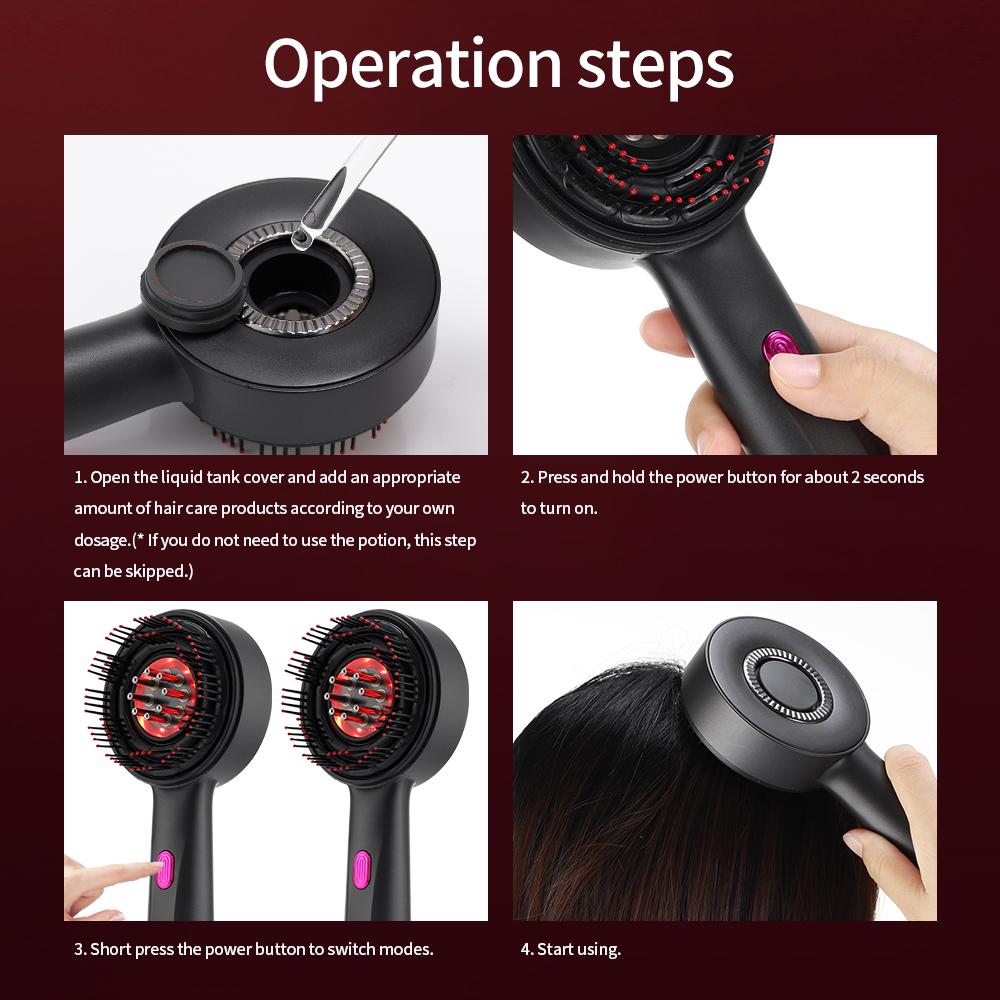 Operation steps

1. Open the liquid tank cover and add an appropriate amount of hair care products according to your own dosage.(* If you do not need to use the potion, this step can be skipped.)

2. Press and hold the power button for about 2 seconds to turn on.

3. Short press the power button to switch modes.

4. Start using.