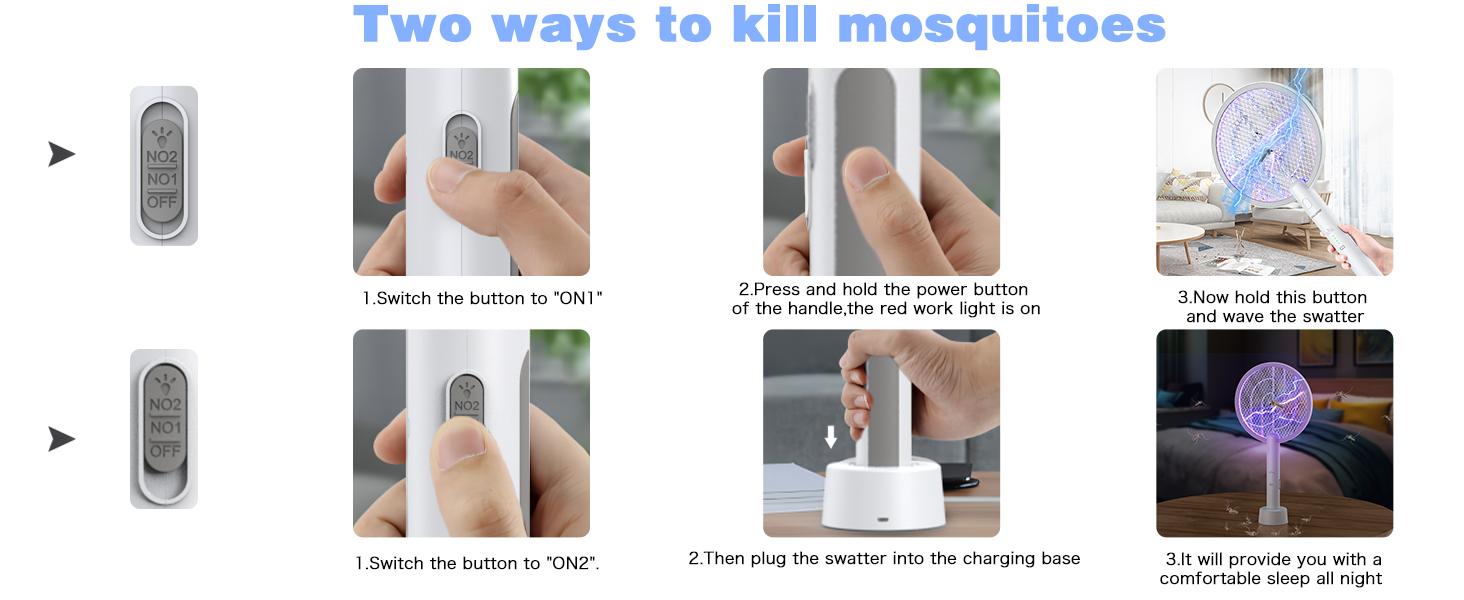 Two ways to kill mosquitoes

NO2
NO1
OFF

NO2

1.Switch the button to "ON1"

2.Press and hold the power button of the handle,the red work light is on

3.Now hold this button and wave the swatter

NO2
NO1
OFF

NO2

1.Switch the button to "ON2".

2.Then plug the swatter into the charging base

3.It will provide you with a comfortable sleep all night