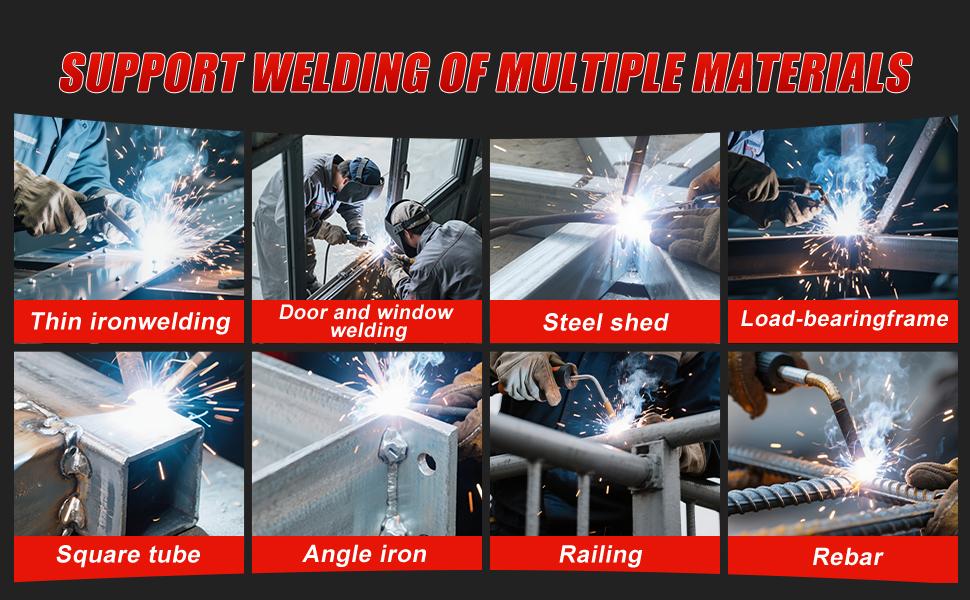 SUPPORT WELDING OF MULTIPLE MATERIALS

Thin ironwelding

Door and window welding

Steel shed

Load-bearingframe

Square tube

Angle iron

Railing

Rebar