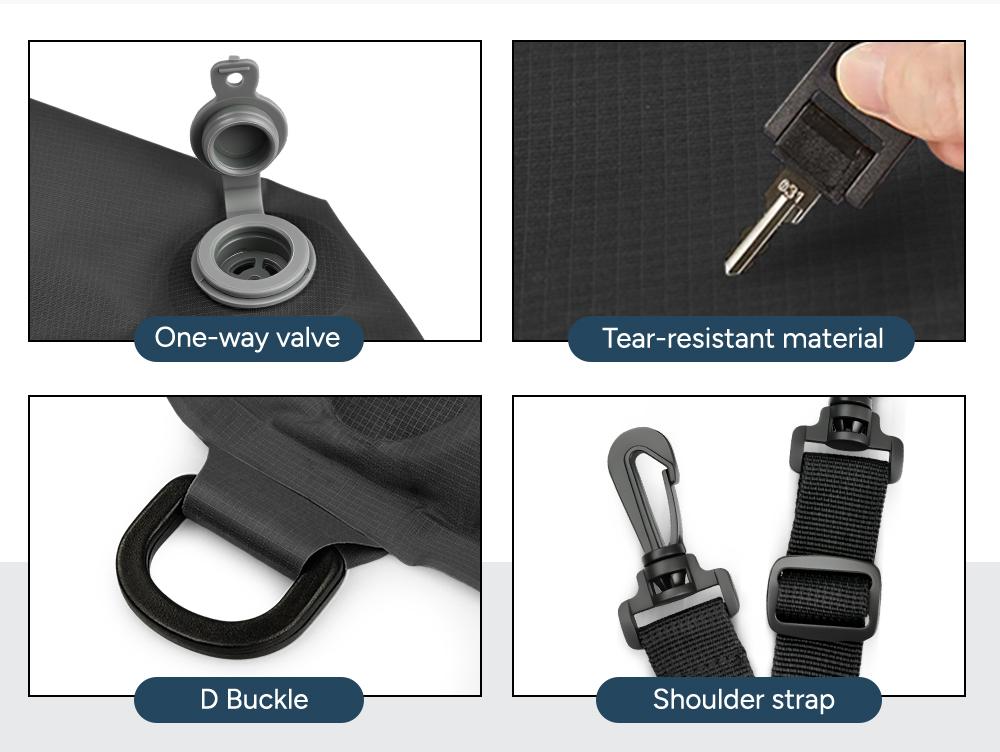 One-way valve

Tear-resistant material

D Buckle

Shoulder strap