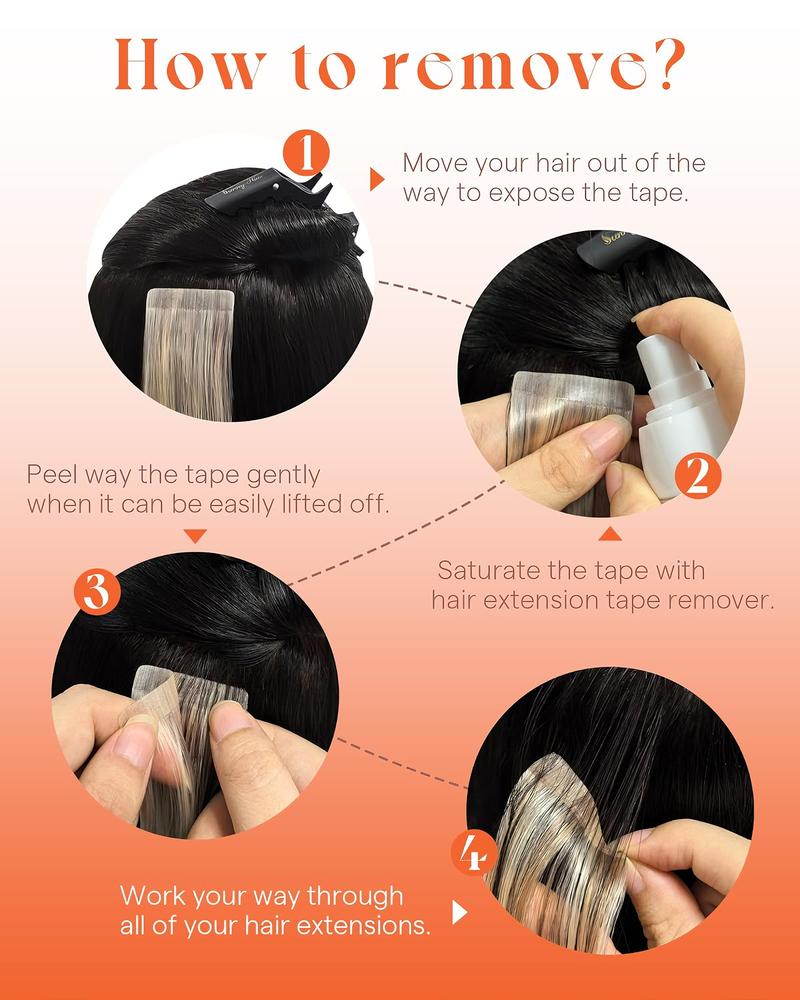 How to remove?

1

Move your hair out of the way to expose the tape.

2

Saturate the tape with hair extension tape remover.

Peel way the tape gently when it can be easily lifted off.

3

4

Work your way through all of your hair extensions.