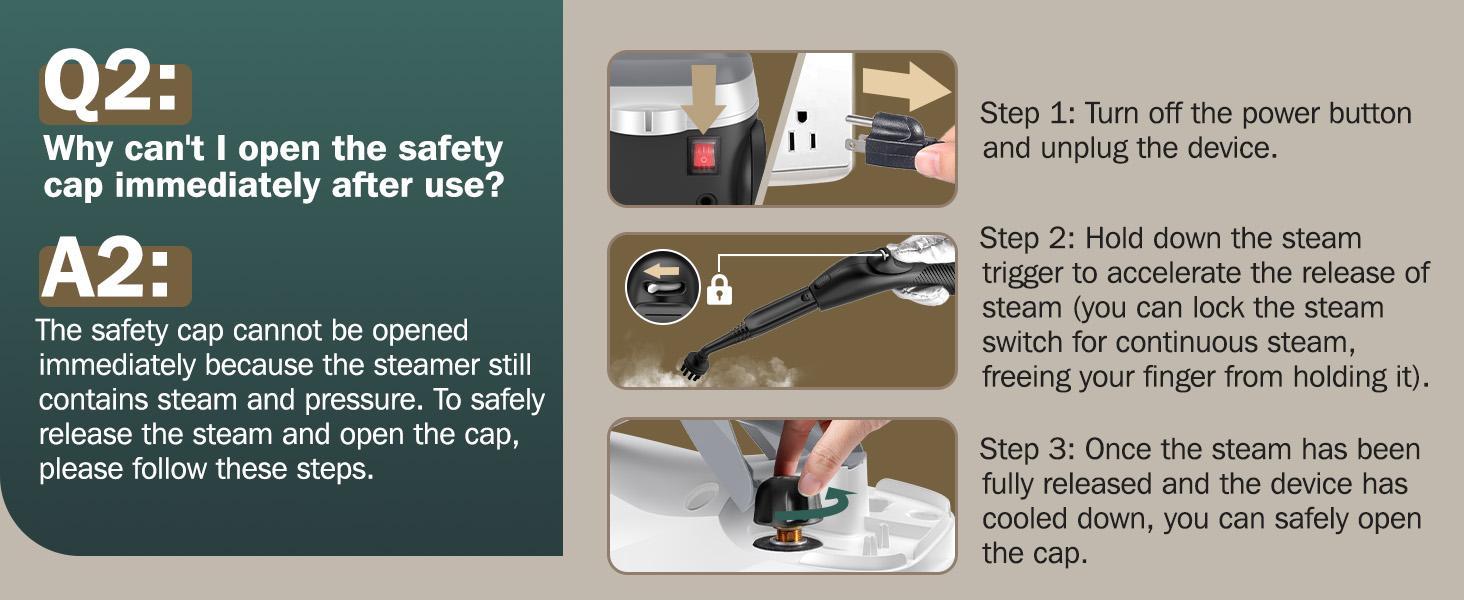 Q2:
Why can't I open the safety cap immediately after use?

A2:
The safety cap cannot be opened immediately because the steamer still contains steam and pressure. To safely release the steam and open the cap, please follow these steps.

Step 1: Turn off the power button and unplug the device.

Step 2: Hold down the steam trigger to accelerate the release of steam (you can lock the steam switch for continuous steam, freeing your finger from holding it).

Step 3: Once the steam has been fully released and the device has cooled down, you can safely open the cap.