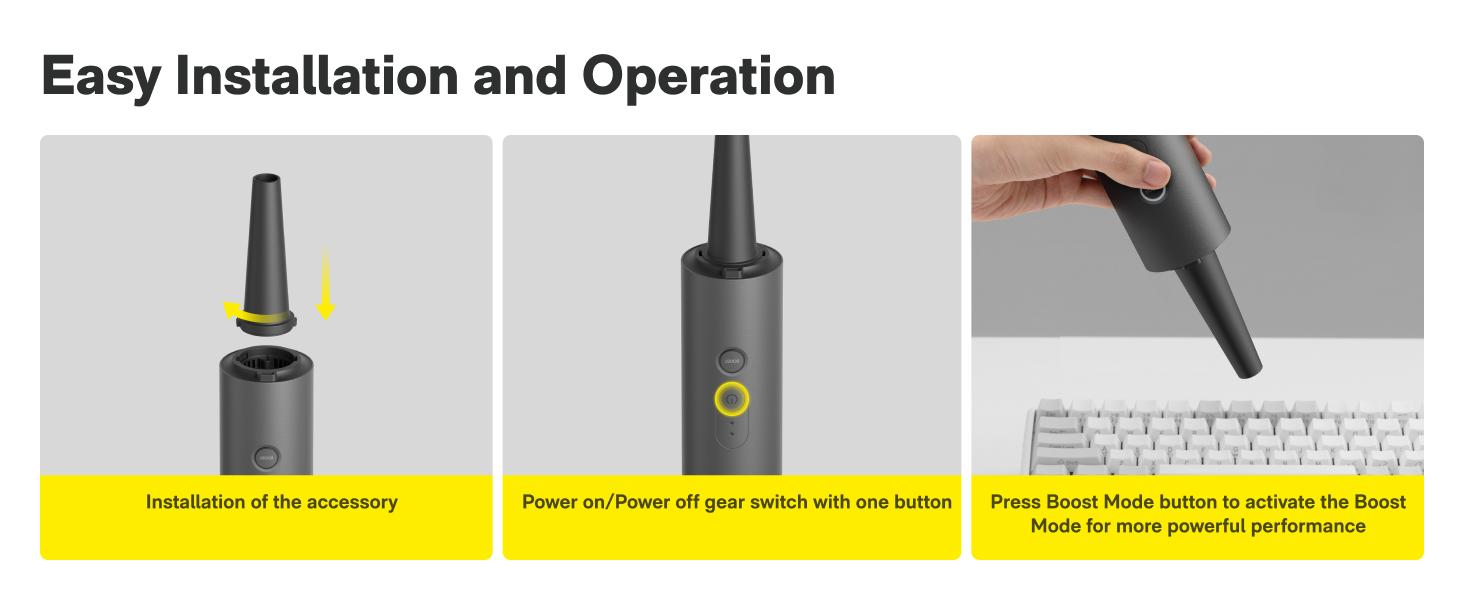 Easy Installation and Operation

Installation of the accessory

Power on/Power off gear switch with one button

Press Boost Mode button to activate the Boost Mode for more powerful performance