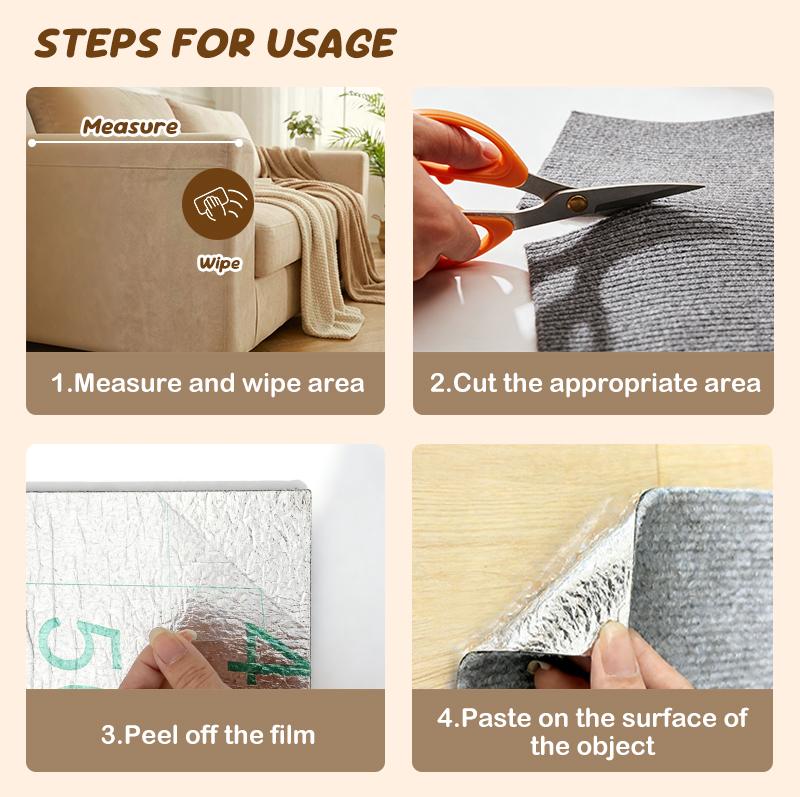 STEPS FOR USAGE

Measure

Wipe

1.Measure and wipe area

2.Cut the appropriate area

5

4

3.Peel off the film

4.Paste on the surface of the object