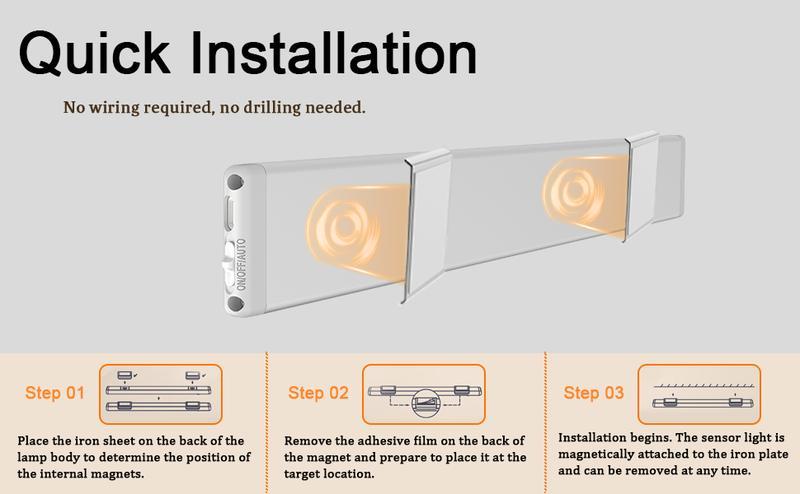 Quick Installation

No wiring required, no drilling needed.

ON/OFF/AUTO

Step 01

Place the iron sheet on the back of the lamp body to determine the position of the internal magnets.

Step 02

Remove the adhesive film on the back of the magnet and prepare to place it at the target location.

Step 03

Installation begins. The sensor light is magnetically attached to the iron plate and can be removed at any time.