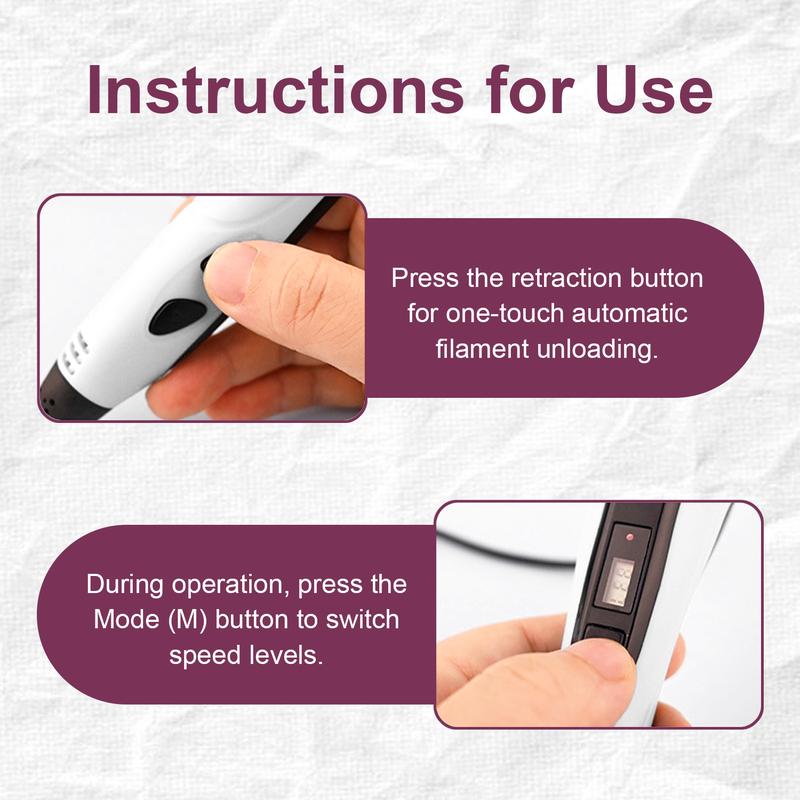 Instructions for Use

Press the retraction button for one-touch automatic filament unloading.

During operation, press the Mode (M) button to switch speed levels.