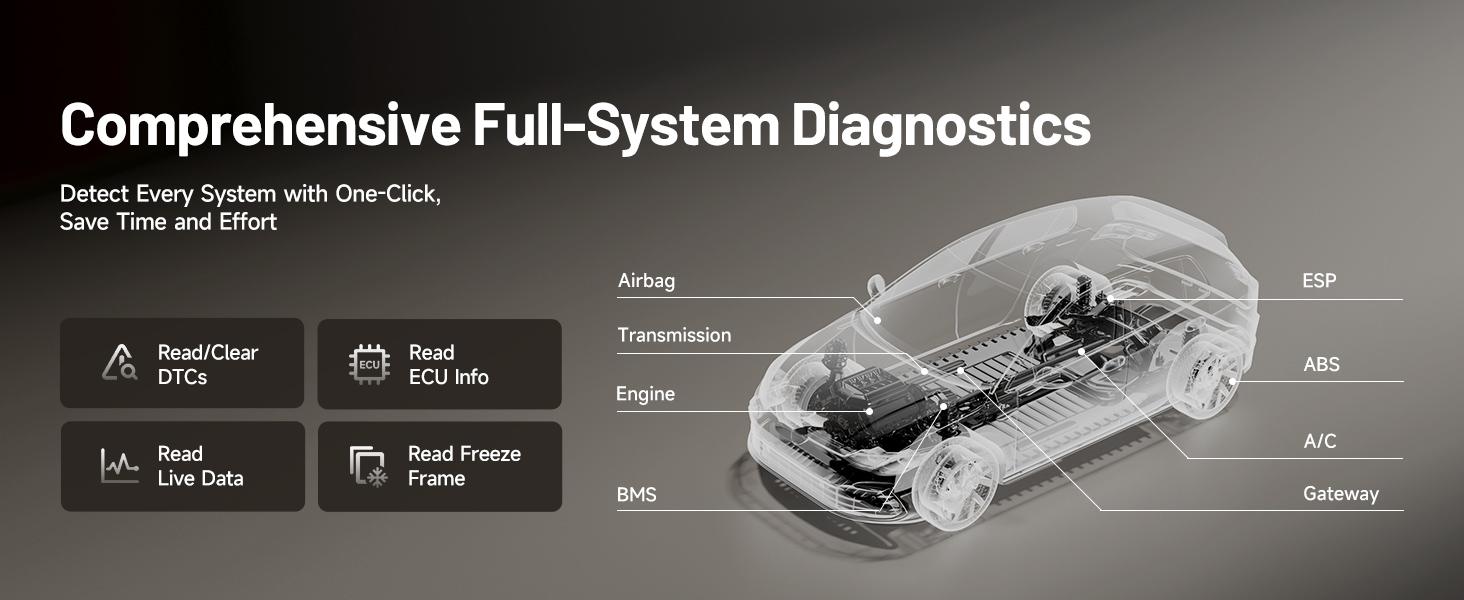 Comprehensive Full-System Diagnostics

Detect Every System with One-Click, Save Time and Effort

Read/Clear DTCs

ECU

Read ECU Info

Read Live Data

Read Freeze Frame

Airbag

Transmission

Engine

BMS

ESP

ABS

A/C

Gateway