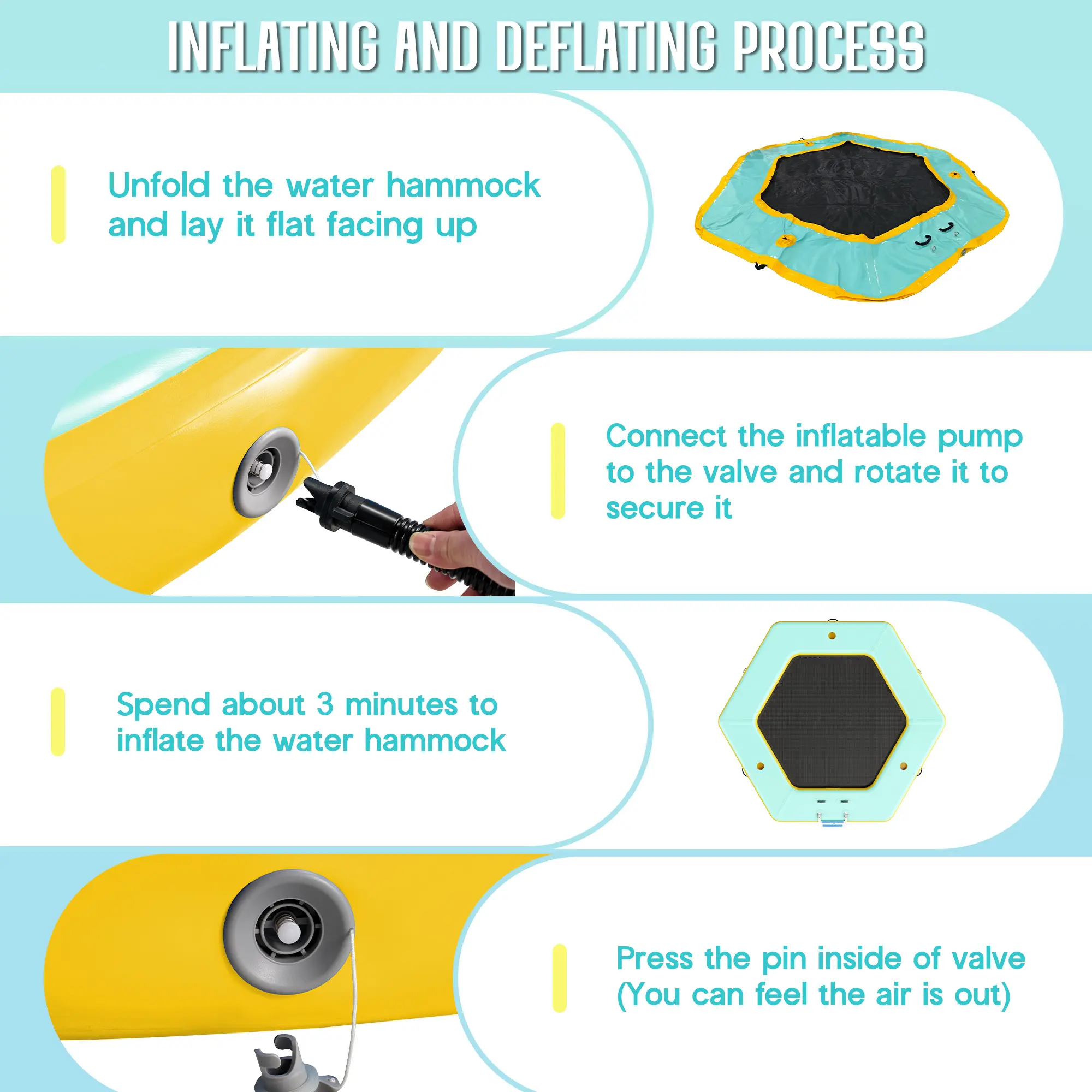 INFLATING AND DEFLATING PROCESS

Unfold the water hammock and lay it flat facing up

Connect the inflatable pump to the valve and rotate it to secure it

Spend about 3 minutes to inflate the water hammock

Press the pin inside of valve (You can feel the air is out)