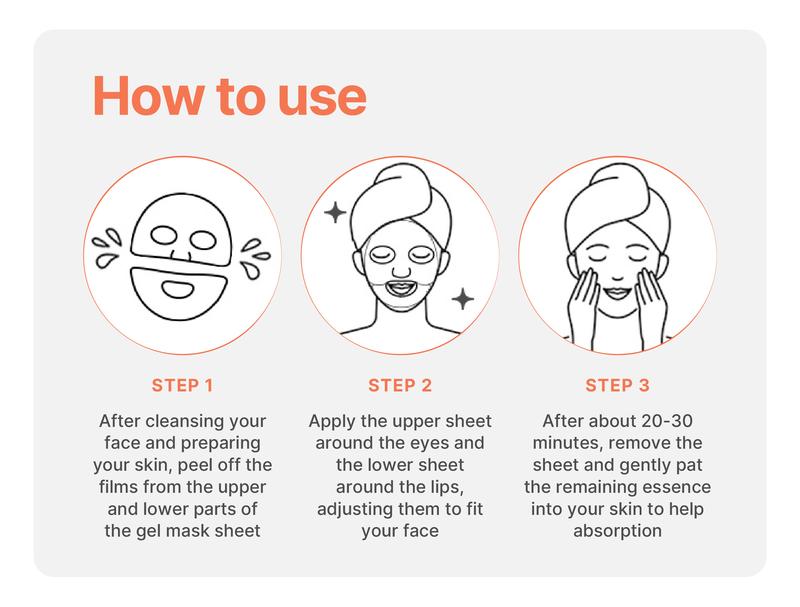 How to use

STEP 1

After cleansing your face and preparing your skin, peel off the films from the upper and lower parts of the gel mask sheet

STEP 2

Apply the upper sheet around the eyes and the lower sheet around the lips, adjusting them to fit your face

STEP 3

After about 20-30 minutes, remove the sheet and gently pat the remaining essence into your skin to help absorption