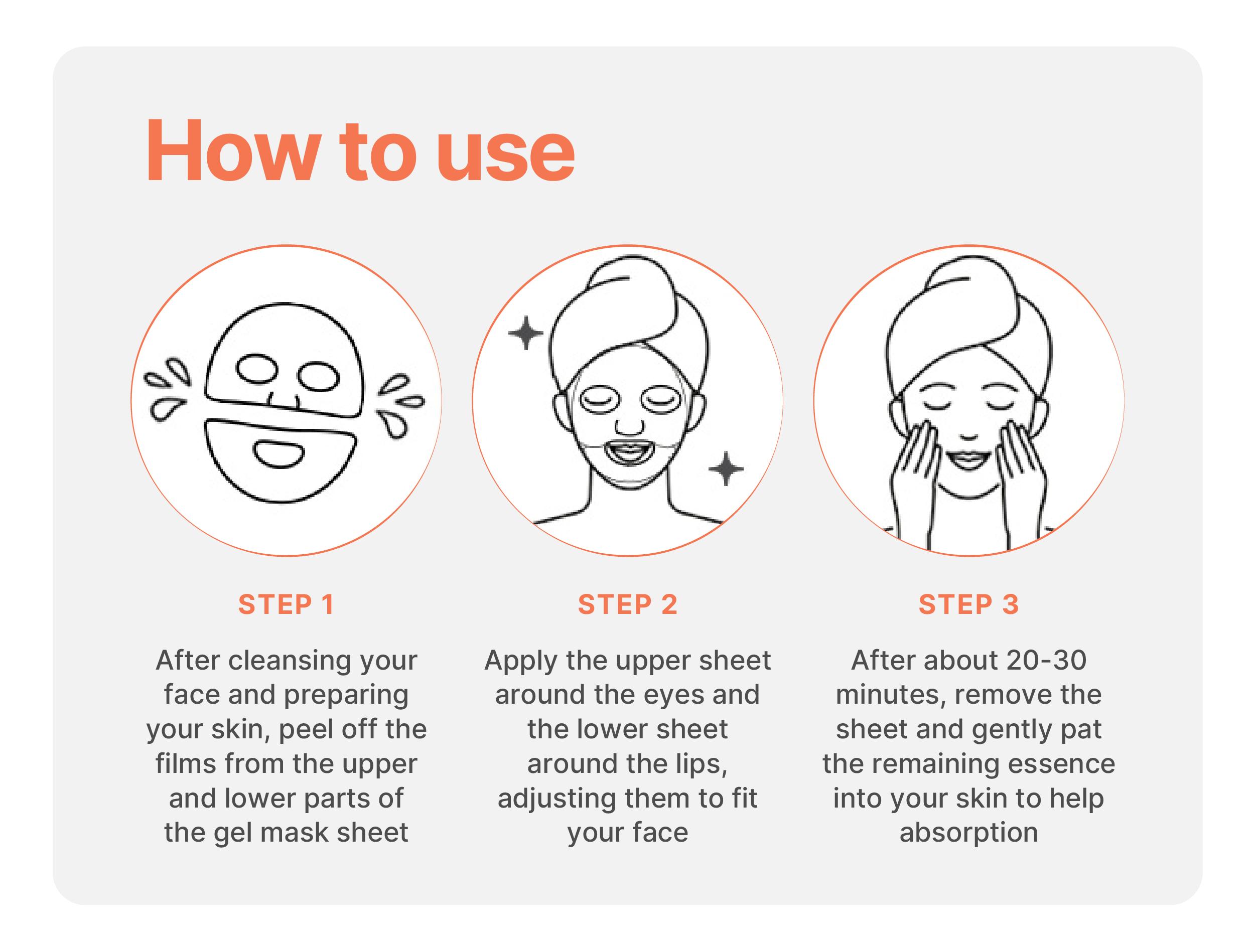 How to use

STEP 1

After cleansing your face and preparing your skin, peel off the films from the upper and lower parts of the gel mask sheet

STEP 2

Apply the upper sheet around the eyes and the lower sheet around the lips, adjusting them to fit your face

STEP 3

After about 20-30 minutes, remove the sheet and gently pat the remaining essence into your skin to help absorption