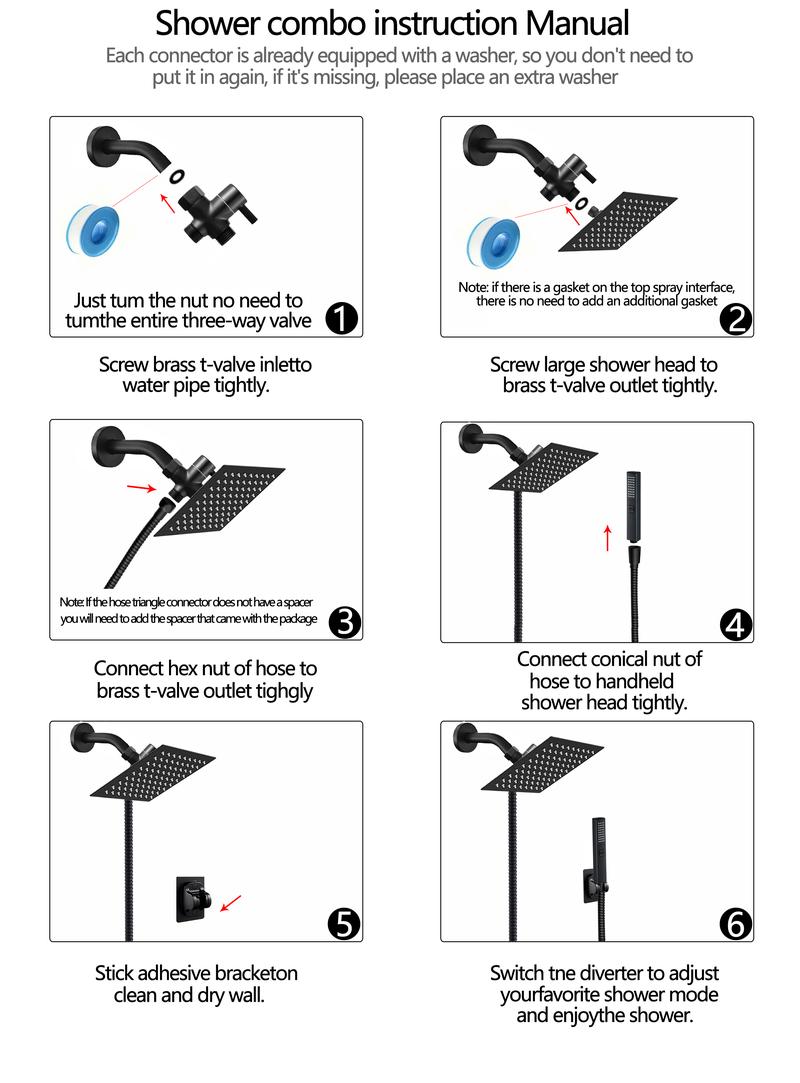 Shower combo instruction Manual

Each connector is already equipped with a washer, so you don't need to put it in again, if it's missing, please place an extra washer

Just tum the nut no need to tumthe entire three-way valve

1

Screw brass t-valve inletto water pipe tightly.

Note: if there is a gasket on the top spray interface, there is no need to add an additional gasket

2

Screw large shower head to brass t-valve outlet tightly.

Note: If the hose triangle connector does not have a spacer you will need to add the spacer that came with the package

3

Connect hex nut of hose to brass t-valve outlet tighgly

4

Connect conical nut of hose to handheld shower head tightly.

5

Stick adhesive bracketon clean and dry wall.

6

Switch tne diverter to adjust yourfavorite shower mode and enjoythe shower.