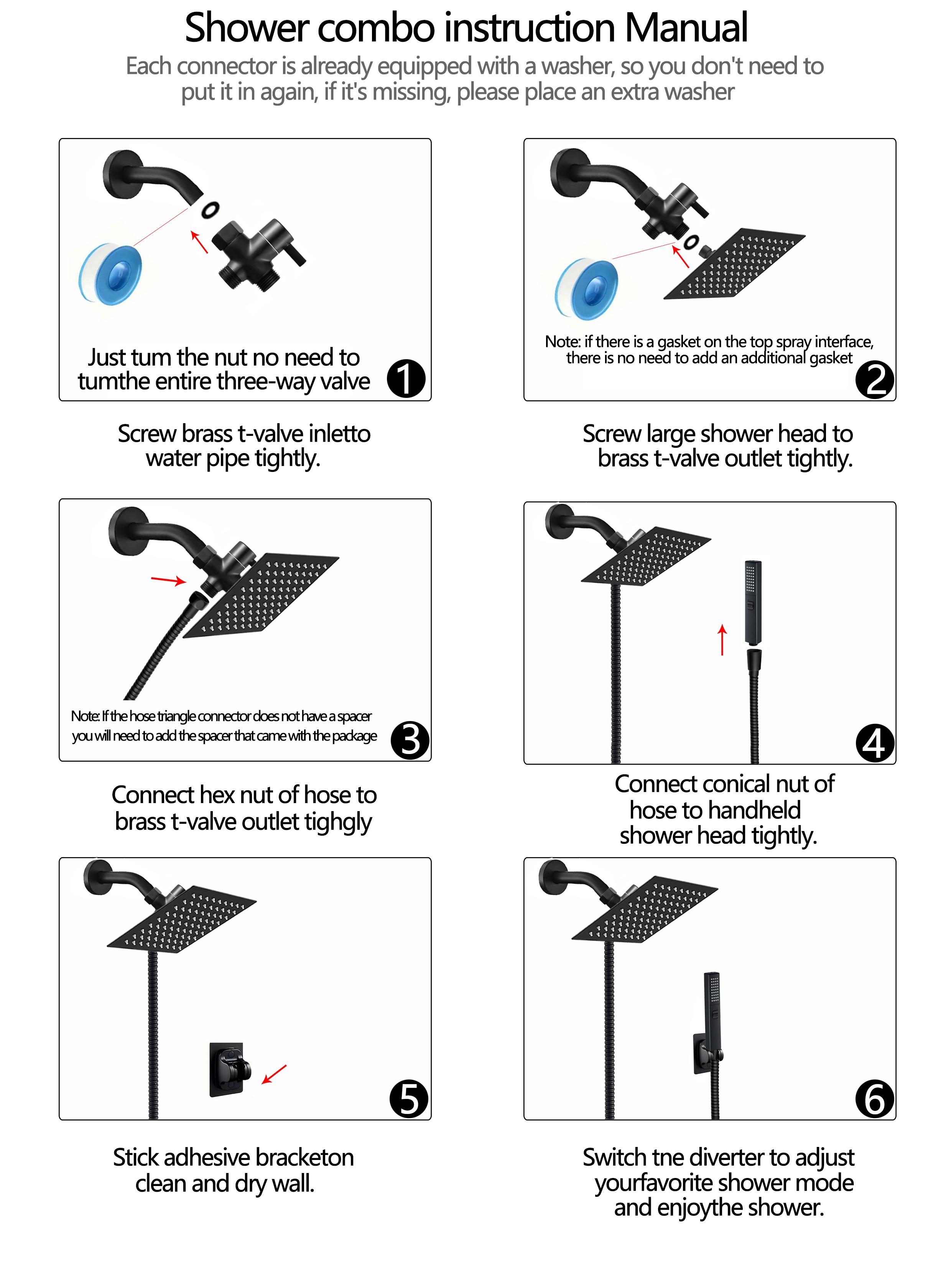 Shower combo instruction Manual

Each connector is already equipped with a washer, so you don't need to put it in again, if it's missing, please place an extra washer

Just tum the nut no need to tumthe entire three-way valve

1

Screw brass t-valve inletto water pipe tightly.

Note: if there is a gasket on the top spray interface, there is no need to add an additional gasket

2

Screw large shower head to brass t-valve outlet tightly.

Note: If the hose triangle connector does not have a spacer you will need to add the spacer that came with the package

3

Connect hex nut of hose to brass t-valve outlet tighgly

4

Connect conical nut of hose to handheld shower head tightly.

5

Stick adhesive bracketon clean and dry wall.

6

Switch tne diverter to adjust yourfavorite shower mode and enjoythe shower.