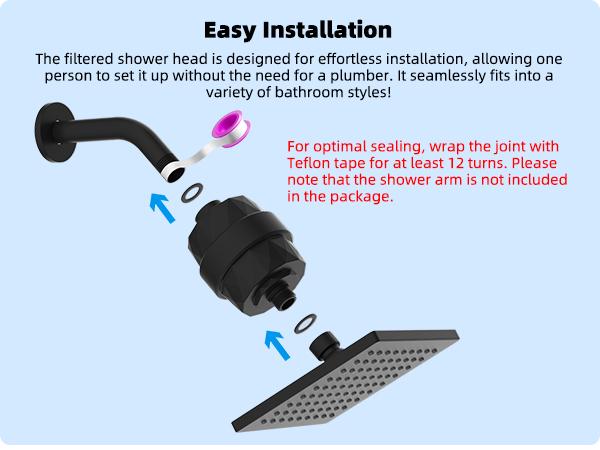 Easy Installation

The filtered shower head is designed for effortless installation, allowing one person to set it up without the need for a plumber. It seamlessly fits into a variety of bathroom styles!

For optimal sealing, wrap the joint with Teflon tape for at least 12 turns. Please note that the shower arm is not included in the package.