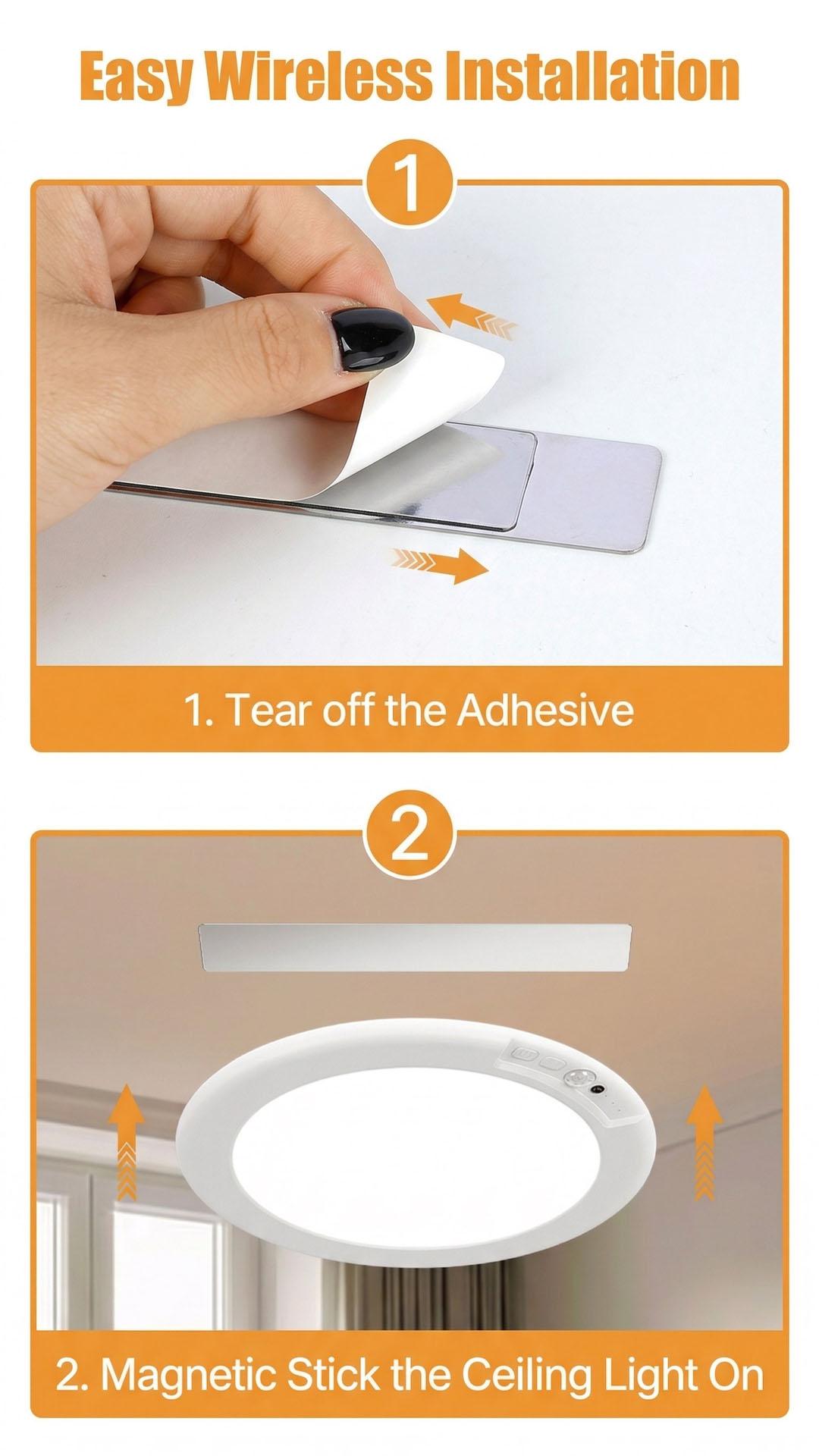 Easy Wireless Installation

1

1. Tear off the Adhesive

2

2. Magnetic Stick the Ceiling Light On